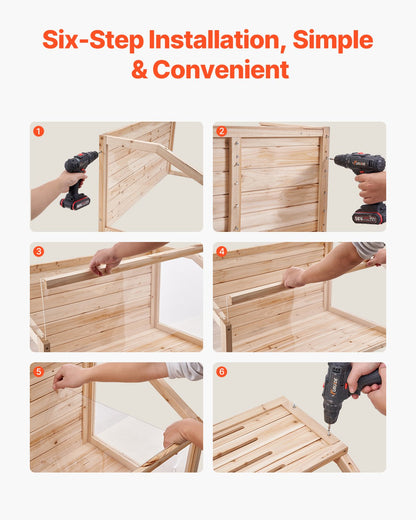 Six-Step Installation, Simple & Convenient

1

2

3

4

5

6