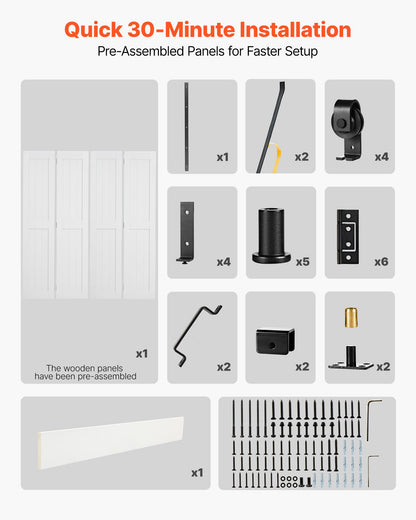 Quick 30-Minute Installation
Pre-Assembled Panels for Faster Setup

x1
The wooden panels have been pre-assembled

x1

x2

x4

x4

x5

x6

x2

x2

x2

x1