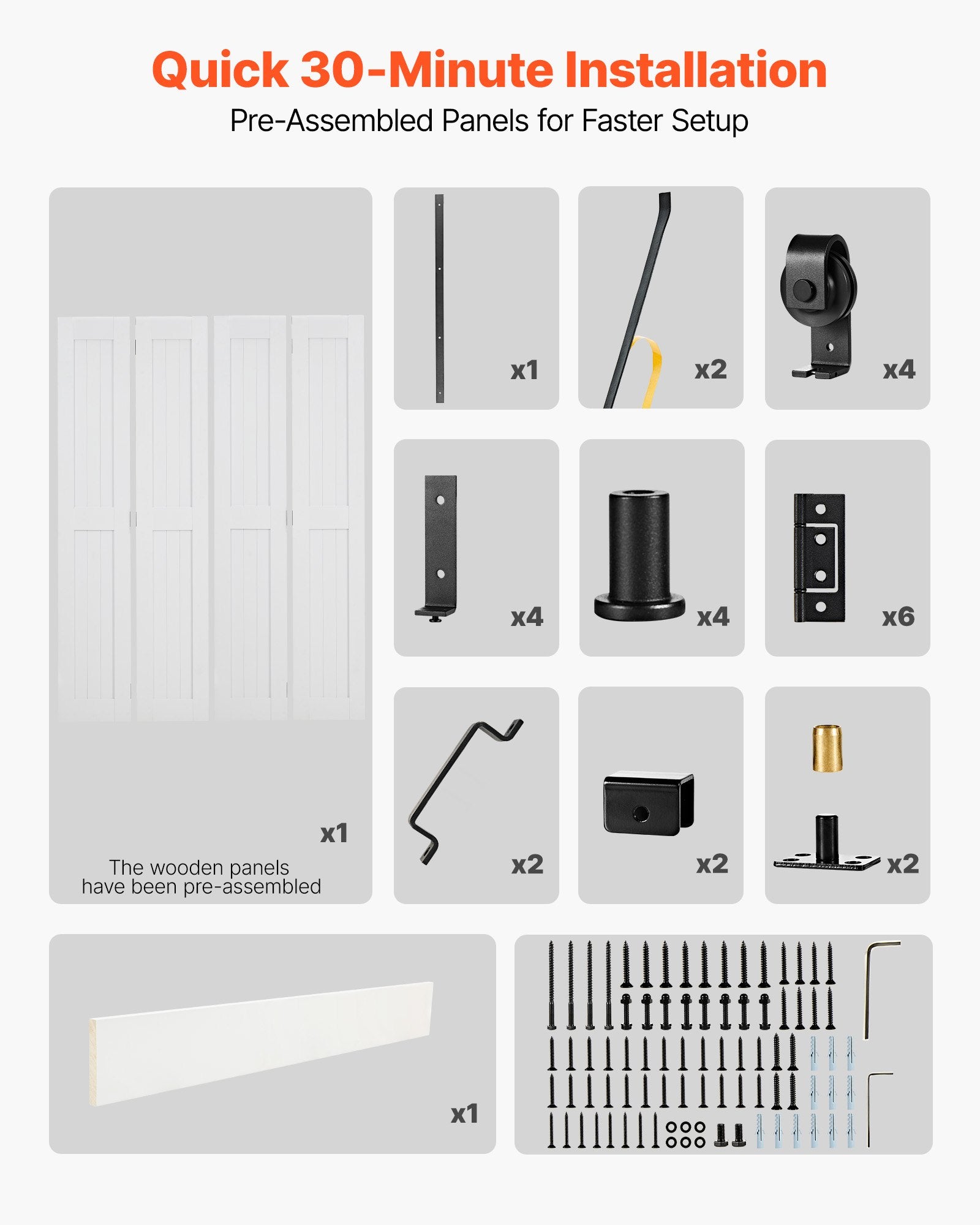 Quick 30-Minute Installation
Pre-Assembled Panels for Faster Setup

x1
The wooden panels have been pre-assembled

x1

x2

x4

x4

x4

x6

x2

x2

x2

x1