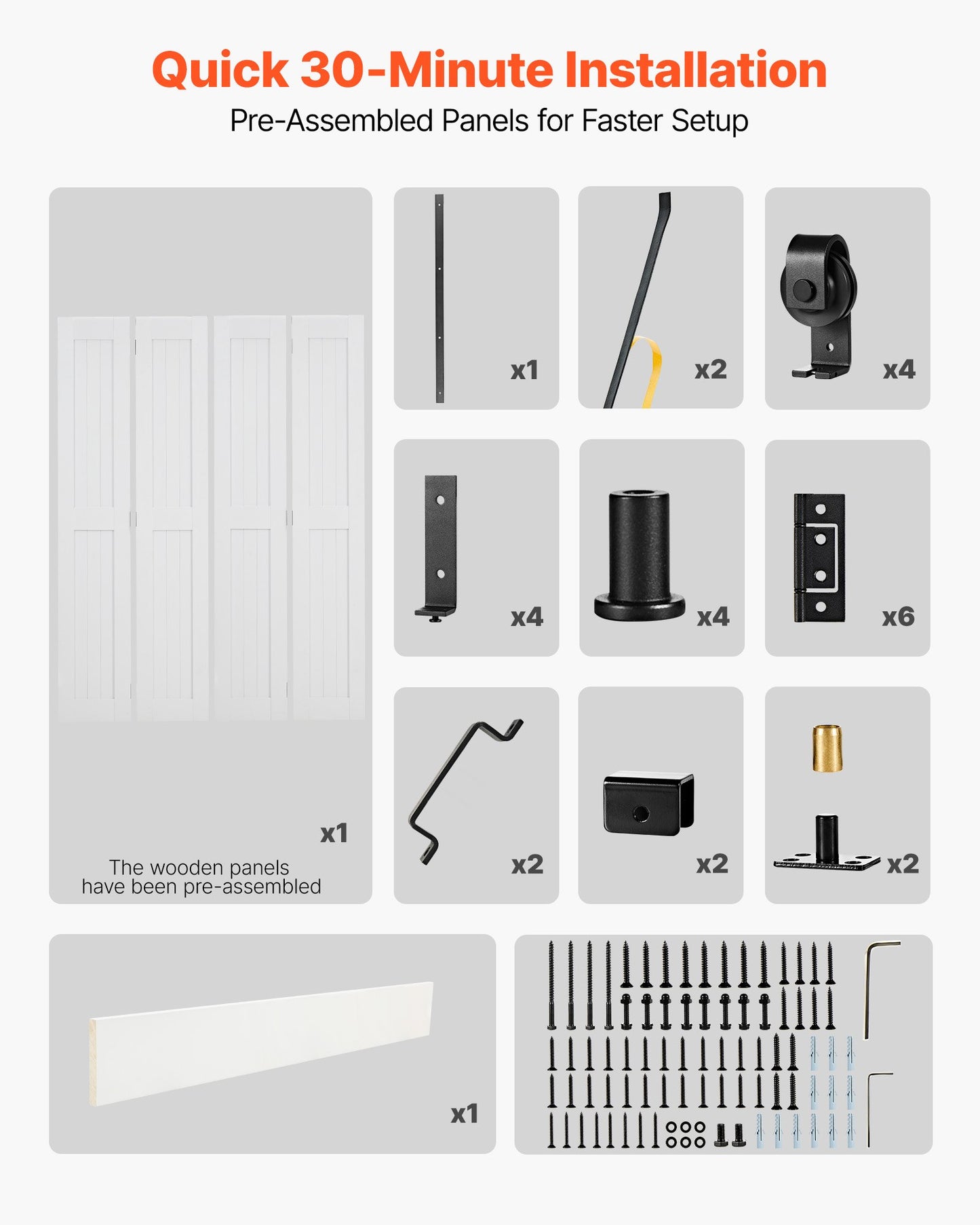 Quick 30-Minute Installation
Pre-Assembled Panels for Faster Setup

x1
The wooden panels have been pre-assembled

x1

x2

x4

x4

x4

x6

x2

x2

x2

x1