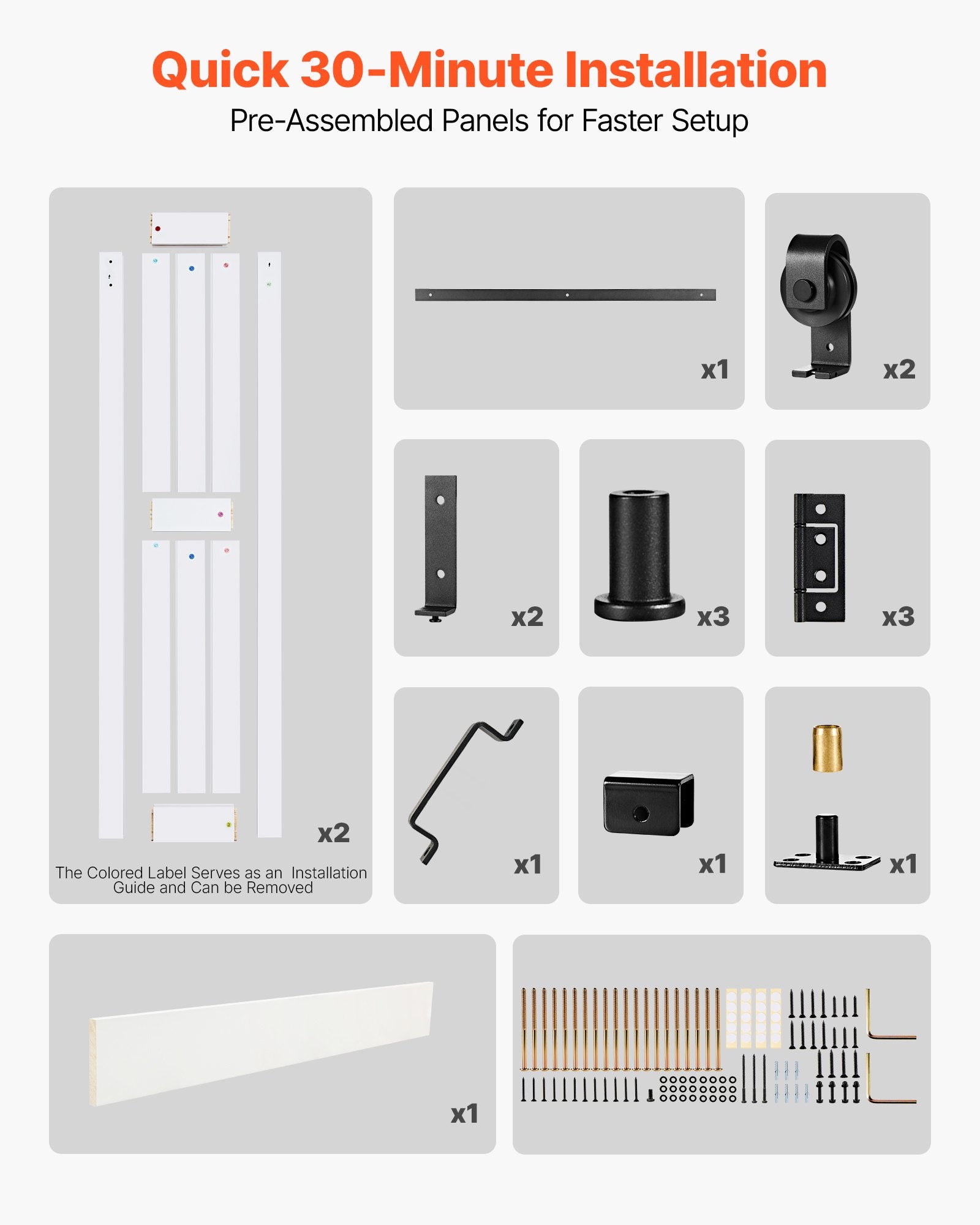 Quick 30-Minute Installation
Pre-Assembled Panels for Faster Setup

x2
The Colored Label Serves as an Installation Guide and Can be Removed

x1

x2

x2

x3

x3

x1

x1

x1

x1