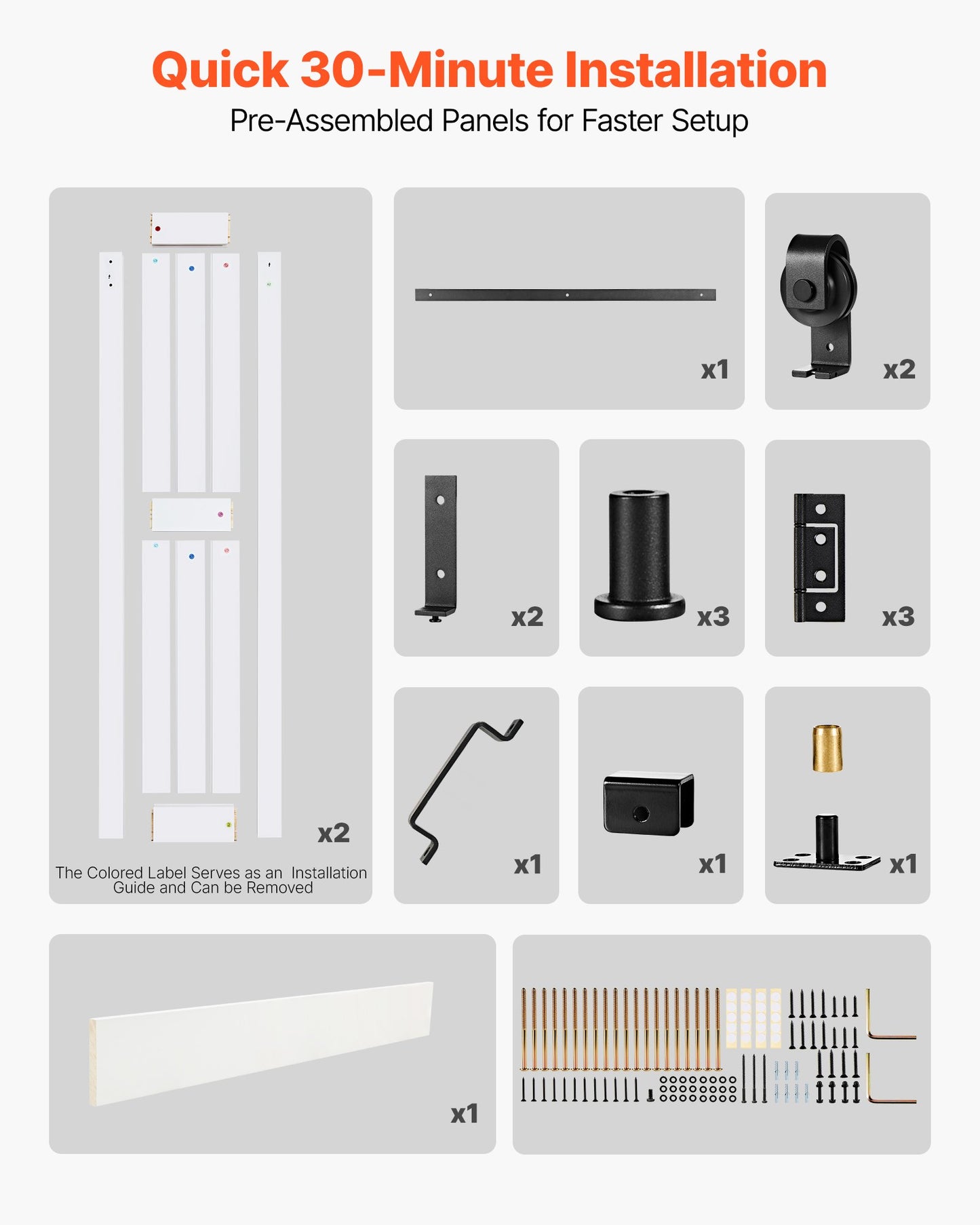 Quick 30-Minute Installation
Pre-Assembled Panels for Faster Setup

x2
The Colored Label Serves as an Installation Guide and Can be Removed

x1

x2

x2

x3

x3

x1

x1

x1

x1