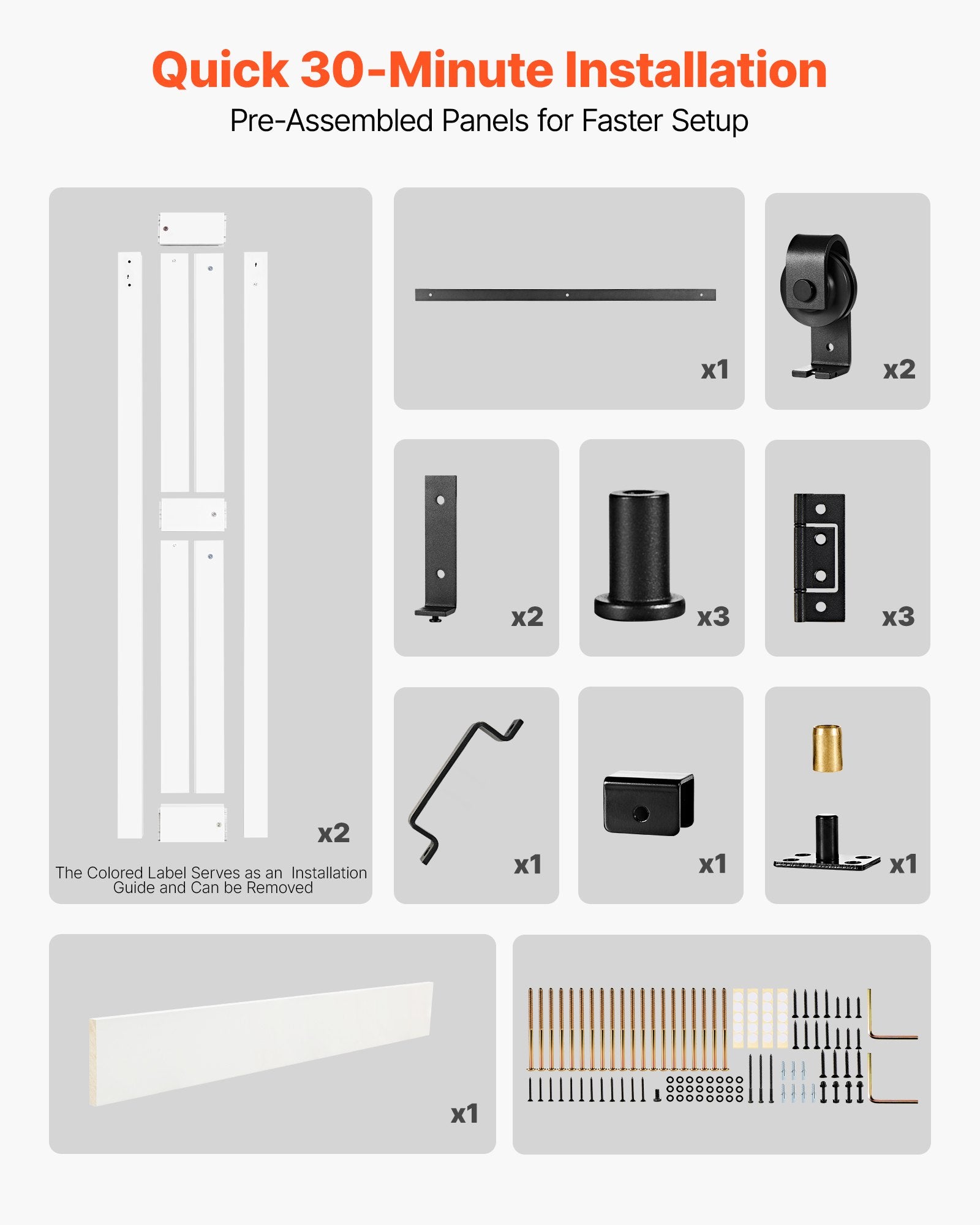 Quick 30-Minute Installation
Pre-Assembled Panels for Faster Setup

x2
The Colored Label Serves as an Installation Guide and Can be Removed

x1

x2

x2

x3

x3

x1

x1

x1

x1