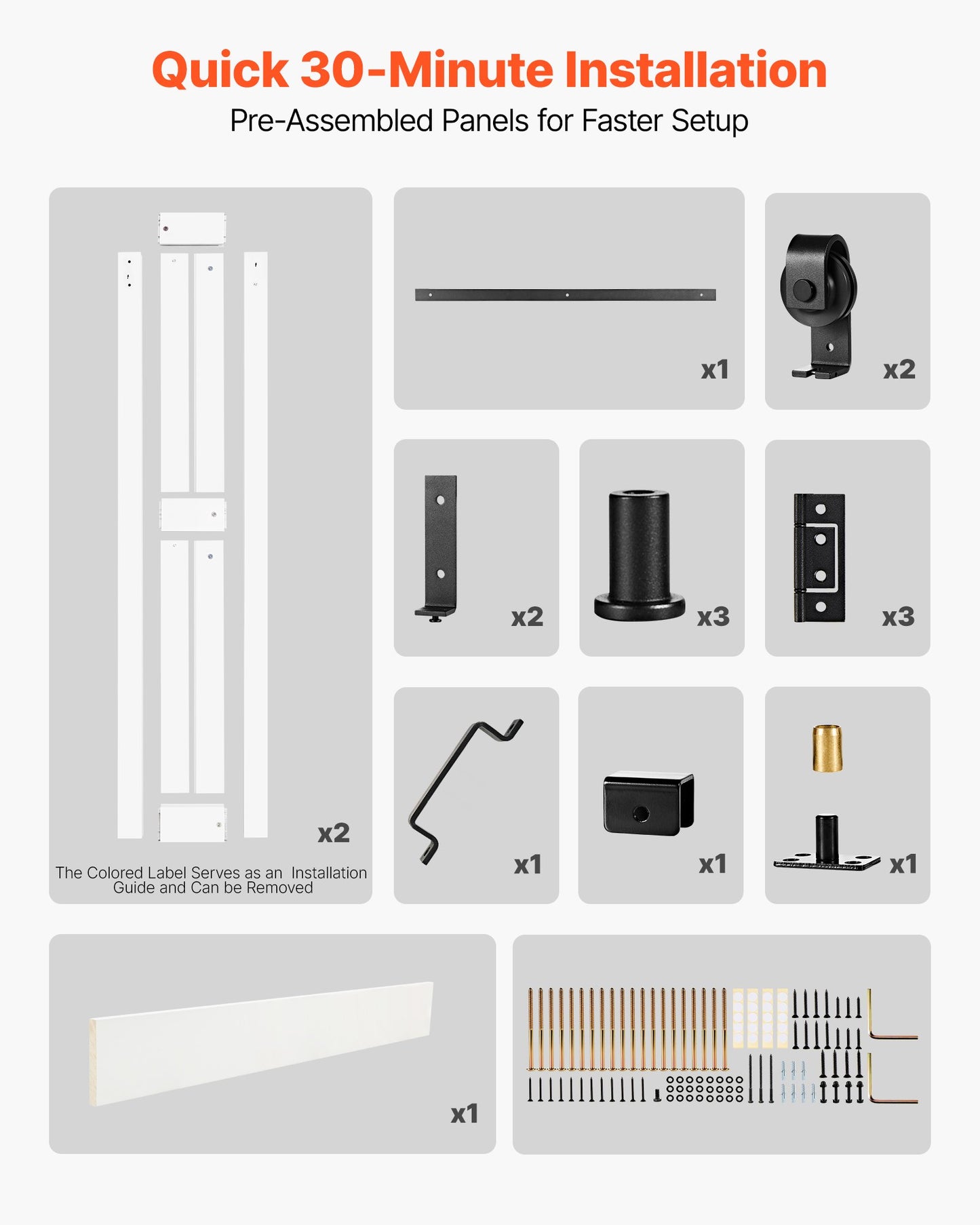 Quick 30-Minute Installation

Pre-Assembled Panels for Faster Setup

x2

The Colored Label Serves as an Installation Guide and Can be Removed

x1

x2

x2

x3

x3

x1

x1

x1

x1