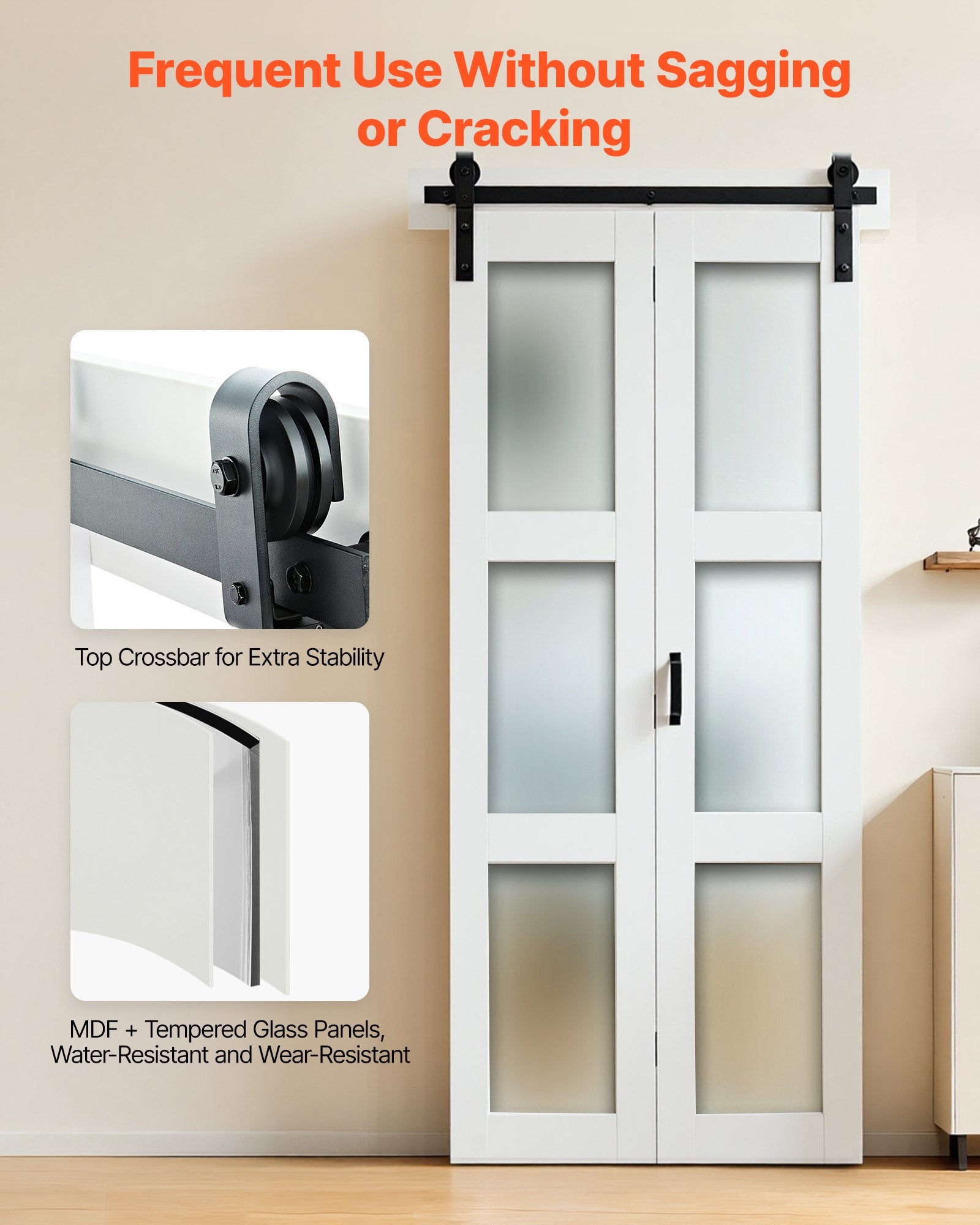 Frequent Use Without Sagging or Cracking

Top Crossbar for Extra Stability

MDF + Tempered Glass Panels, Water-Resistant and Wear-Resistant