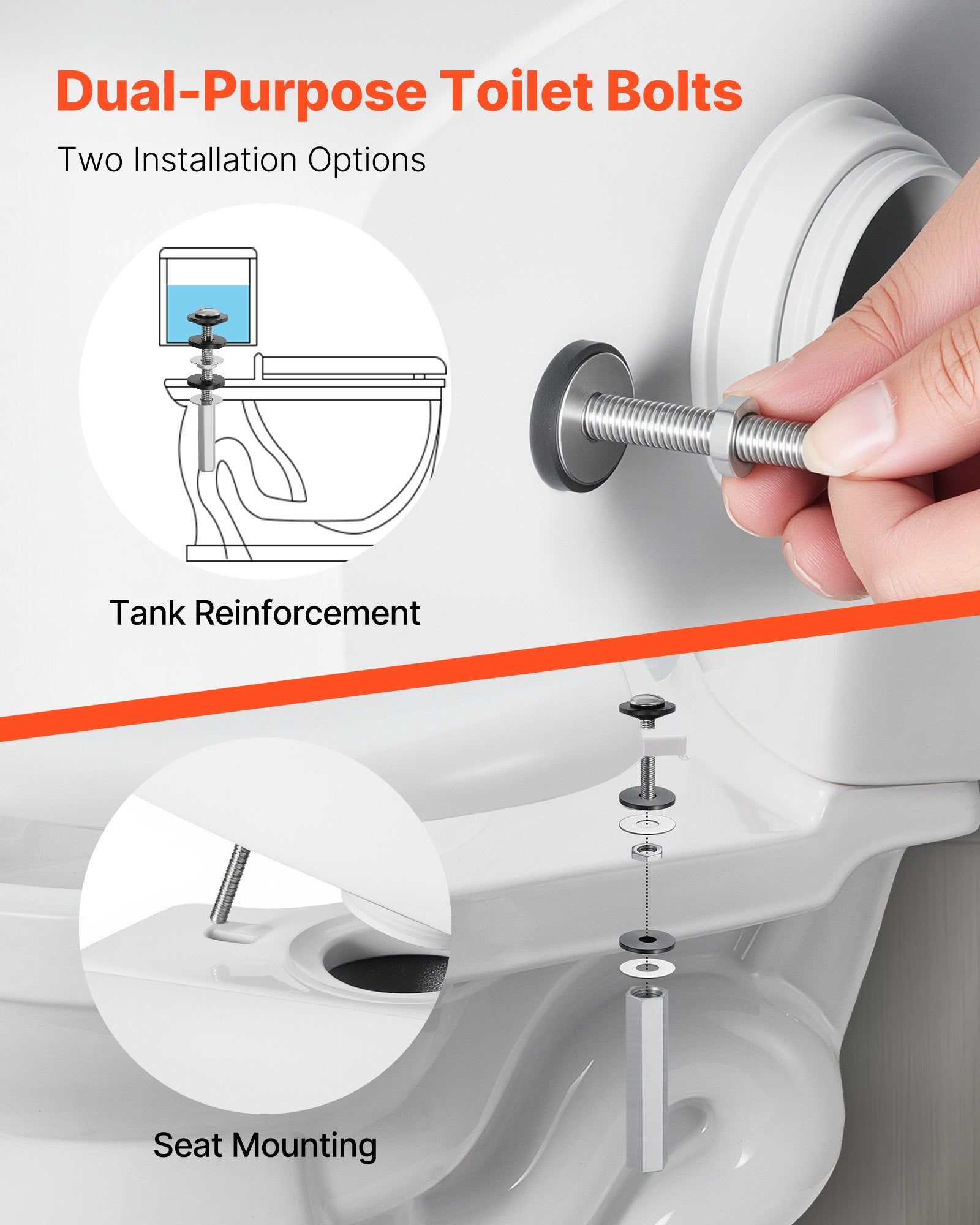 Dual-Purpose Toilet Bolts

Two Installation Options

Tank Reinforcement

Seat Mounting