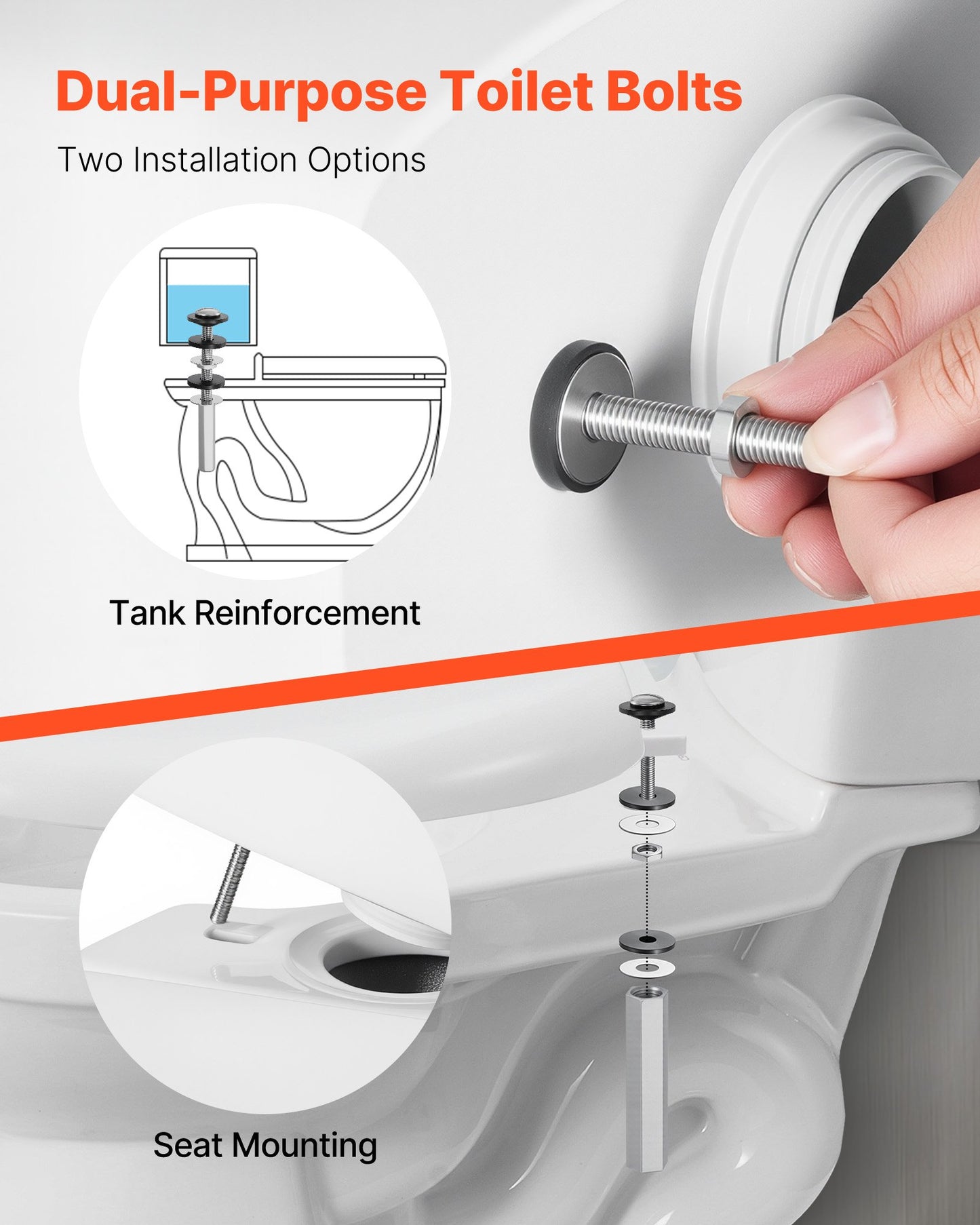 Dual-Purpose Toilet Bolts

Two Installation Options

Tank Reinforcement

Seat Mounting