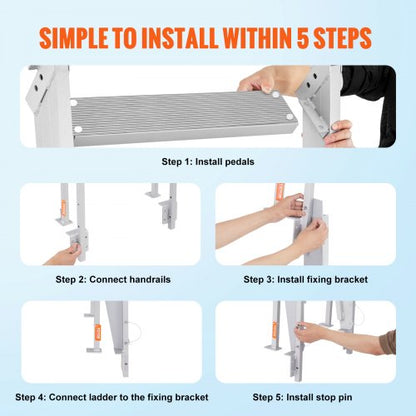 SIMPLE TO INSTALL WITHIN 5 STEPS

Step 1: Install pedals

Step 2: Connect handrails

Step 3: Install fixing bracket

Step 4: Connect ladder to the fixing bracket

Step 5: Install stop pin