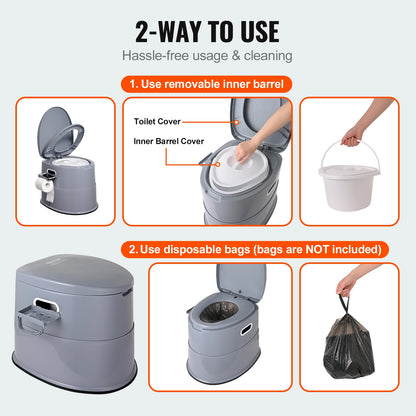 2-WAY TO USE
Hassle-free usage & cleaning

1. Use removable inner barrel

Toilet Cover

Inner Barrel Cover

2. Use disposable bags (bags are NOT included)