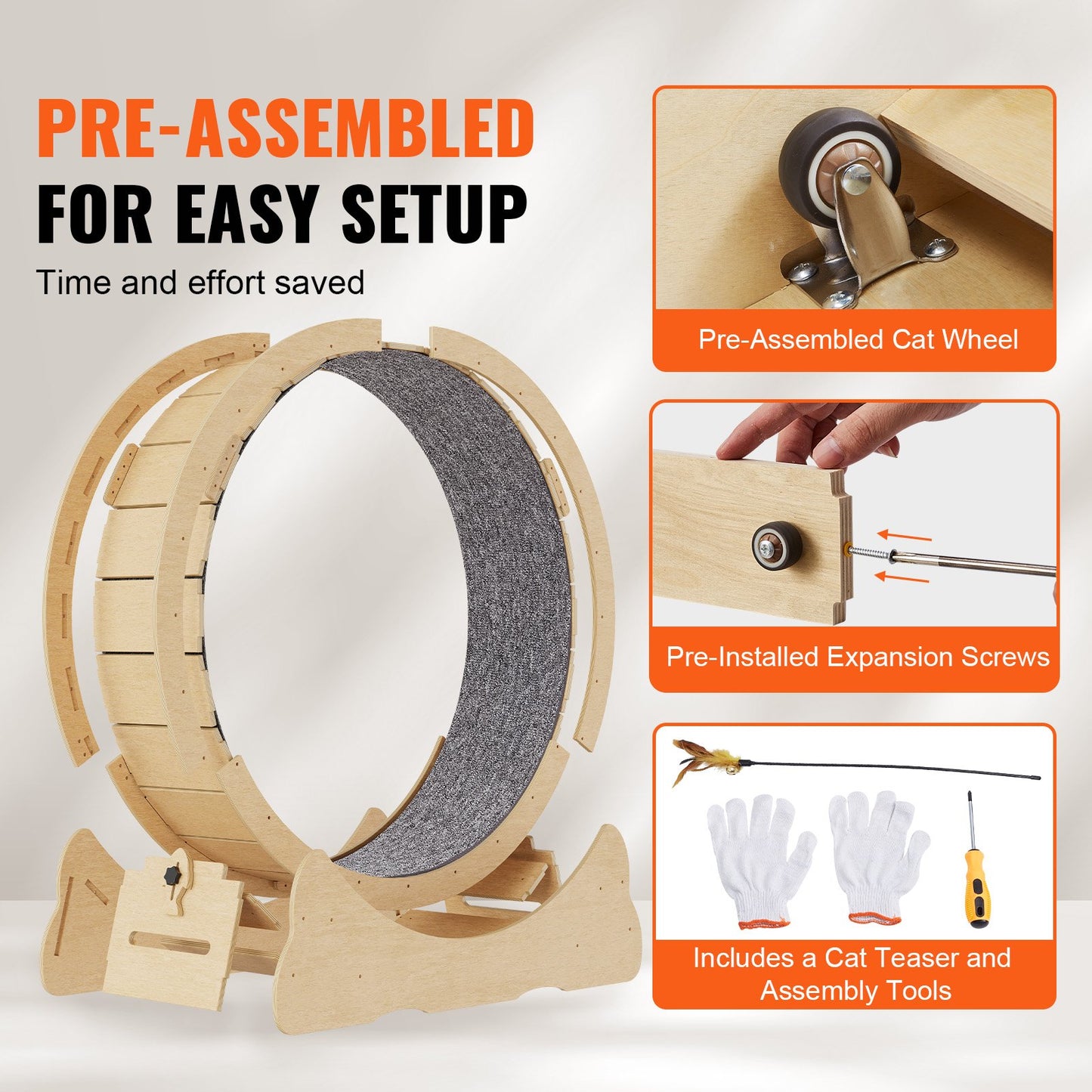 PRE-ASSEMBLED
FOR EASY SETUP

Time and effort saved

Pre-Assembled Cat Wheel

Pre-Installed Expansion Screws

Includes a Cat Teaser and Assembly Tools