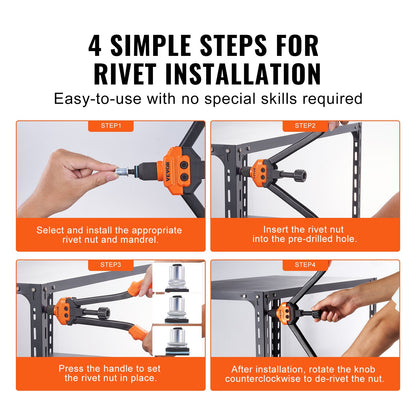 4 SIMPLE STEPS FOR RIVET INSTALLATION

Easy-to-use with no special skills required

STEP1

VEVOR

Select and install the appropriate rivet nut and mandrel.

STEP2

Insert the rivet nut into the pre-drilled hole.

STEP3

Press the handle to set the rivet nut in place.

STEP4

After installation, rotate the knob counterclockwise to de-rivet the nut.