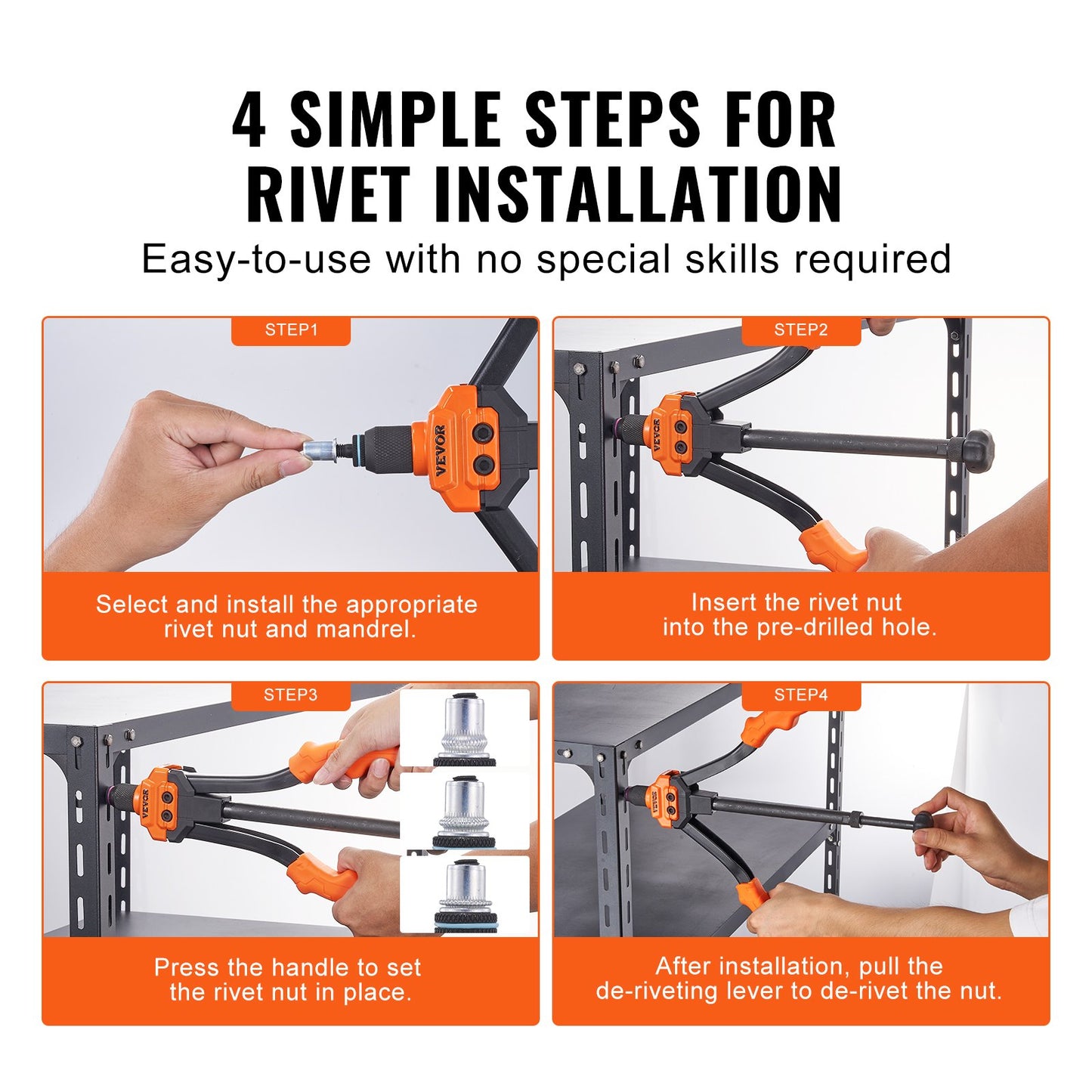 4 SIMPLE STEPS FOR RIVET INSTALLATION

Easy-to-use with no special skills required

STEP1

VEVOR

Select and install the appropriate rivet nut and mandrel.

STEP2

VEVOR

Insert the rivet nut into the pre-drilled hole.

STEP3

VEVOR

Press the handle to set the rivet nut in place.

STEP4

VEVOR

After installation, pull the de-riveting lever to de-rivet the nut.