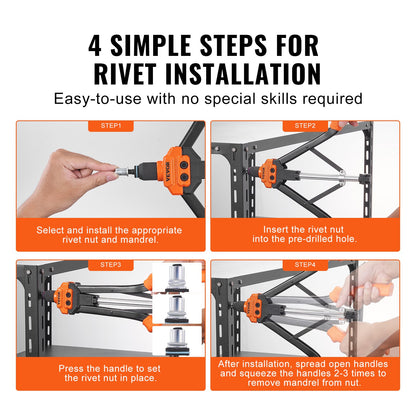 4 SIMPLE STEPS FOR RIVET INSTALLATION

Easy-to-use with no special skills required

STEP1

VEVOR

Select and install the appropriate rivet nut and mandrel.

STEP2

VEVOR

Insert the rivet nut into the pre-drilled hole.

STEP3

VEVOR

Press the handle to set the rivet nut in place.

STEP4

VEVOR

After installation, spread open handles and squeeze the handles 2-3 times to remove mandrel from nut.