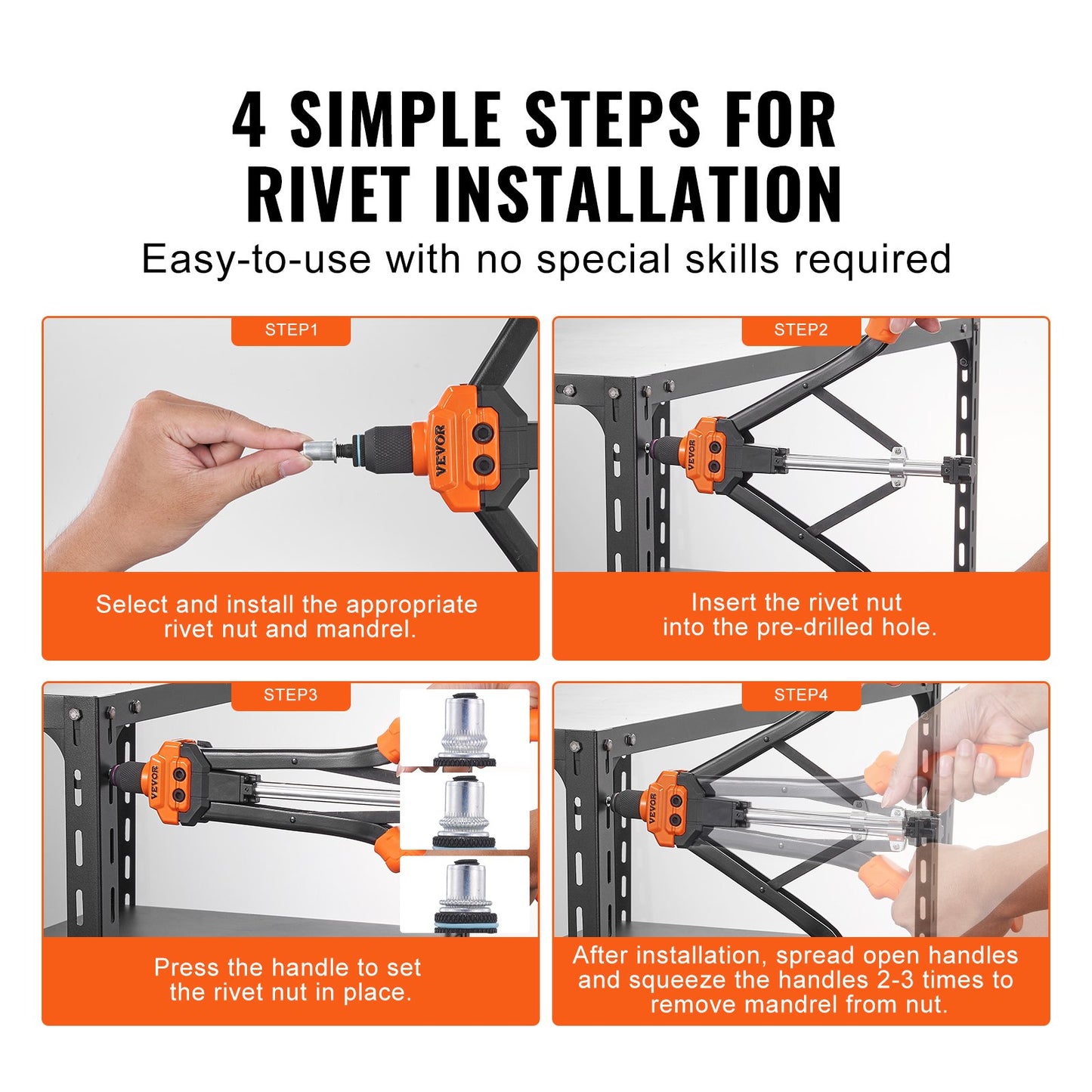 4 SIMPLE STEPS FOR RIVET INSTALLATION

Easy-to-use with no special skills required

STEP1

VEVOR

Select and install the appropriate rivet nut and mandrel.

STEP2

VEVOR

Insert the rivet nut into the pre-drilled hole.

STEP3

VEVOR

Press the handle to set the rivet nut in place.

STEP4

VEVOR

After installation, spread open handles and squeeze the handles 2-3 times to remove mandrel from nut.