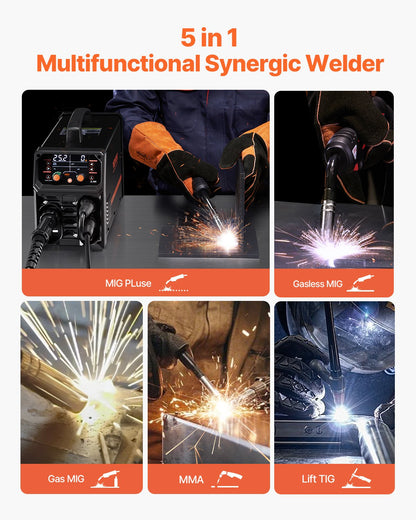 5 in 1
Multifunctional Synergic Welder

25.2 0

MIG PLuse

Gasless MIG

Gas MIG

MMA

Lift TIG