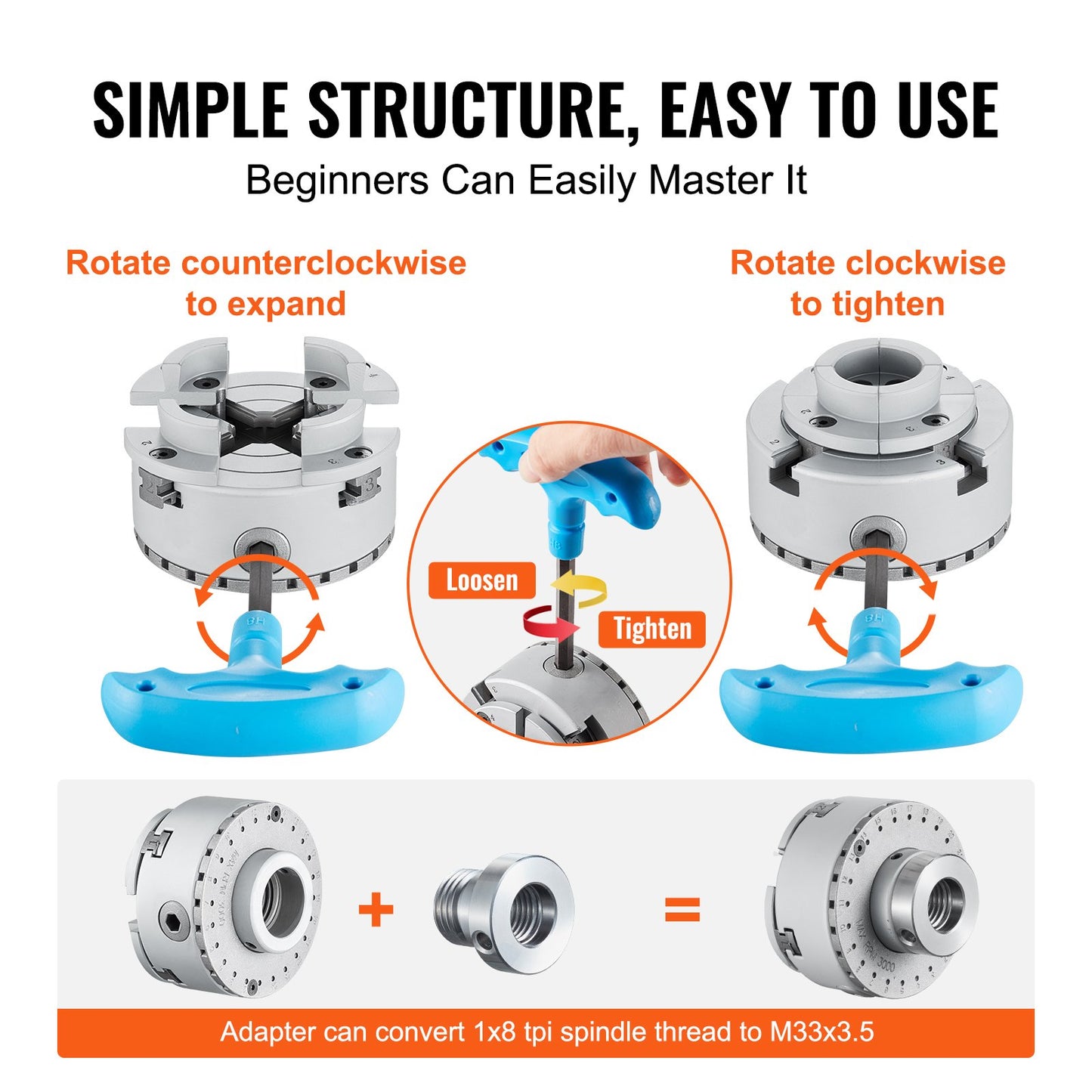 SIMPLE STRUCTURE, EASY TO USE
Beginners Can Easily Master It

Rotate counterclockwise to expand

Rotate clockwise to tighten

Loosen

Tighten

+

=

Adapter can convert 1x8 tpi spindle thread to M33x3.5