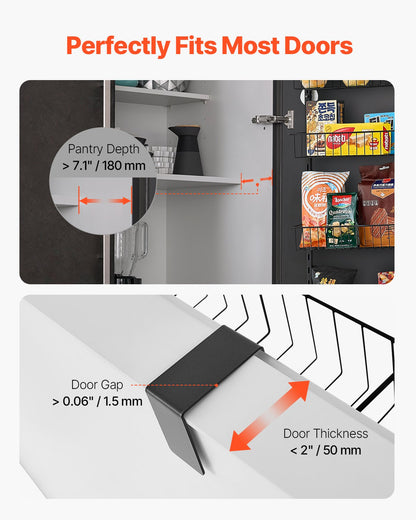 Perfectly Fits Most Doors

Pantry Depth
> 7.1" / 180 mm

Door Gap
> 0.06" / 1.5 mm

Door Thickness
< 2" / 50 mm