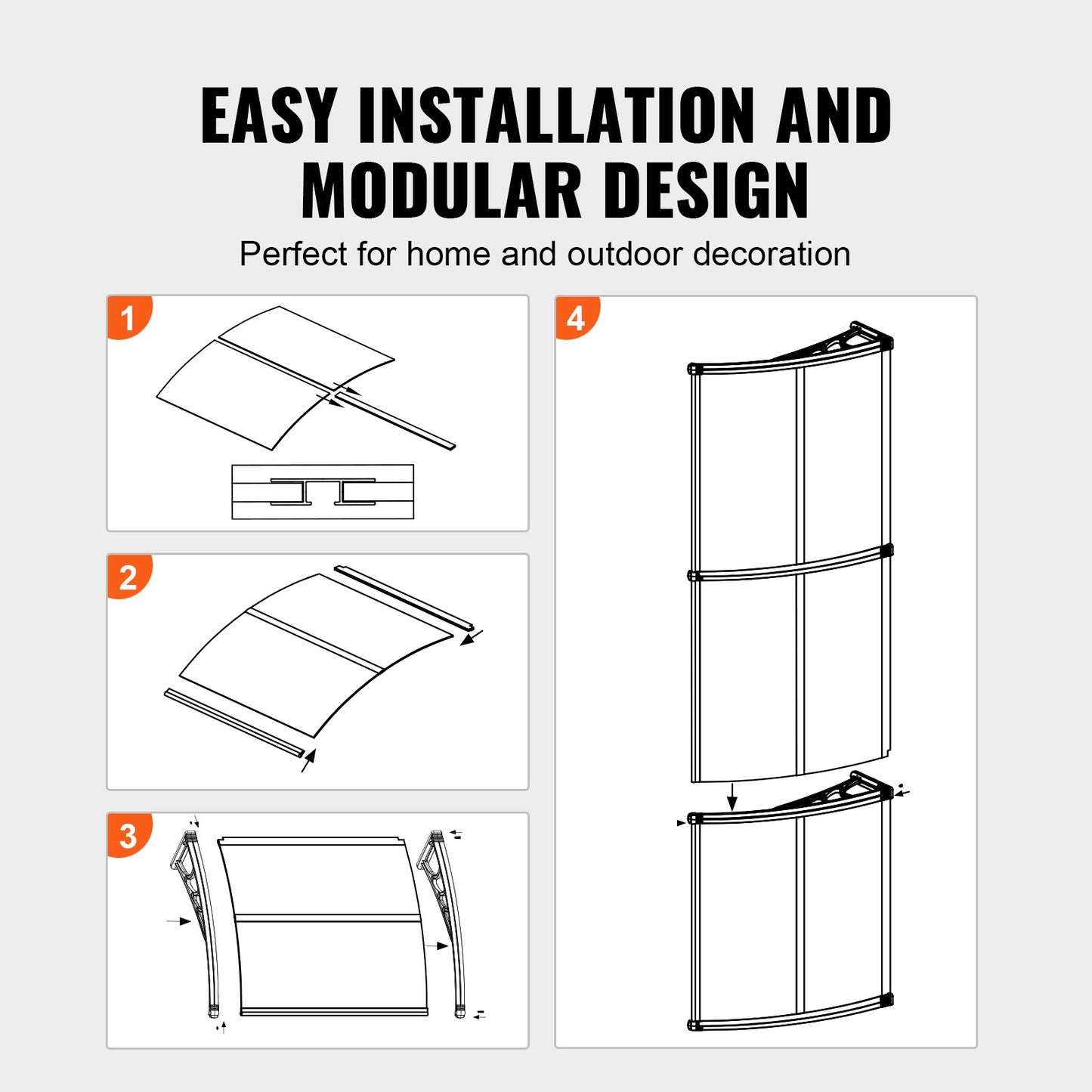 EASY INSTALLATION AND MODULAR DESIGN

Perfect for home and outdoor decoration

1

2

3

4