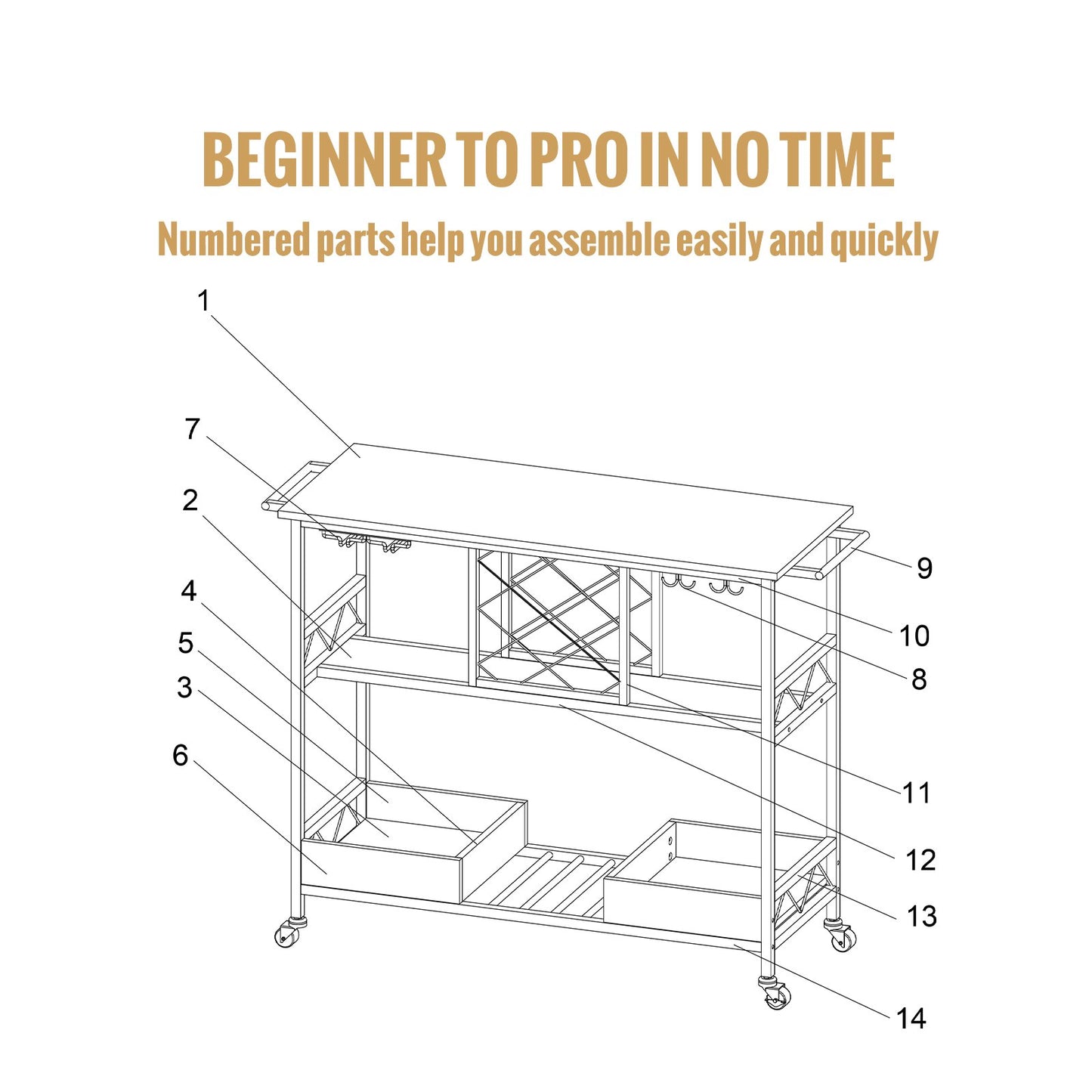 BEGINNER TO PRO IN NO TIME

Numbered parts help you assemble easily and quickly

1
7
2
4
5
3
6
9
10
8
11
12
13
14