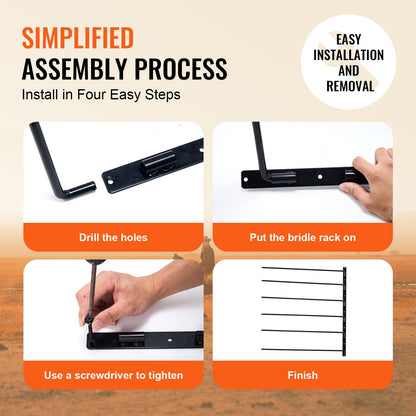 SIMPLIFIED
ASSEMBLY PROCESS
Install in Four Easy Steps

EASY INSTALLATION AND REMOVAL

Drill the holes

Put the bridle rack on

Use a screwdriver to tighten

Finish