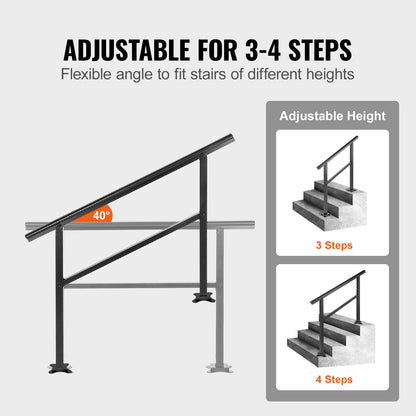 ADJUSTABLE FOR 3-4 STEPS

Flexible angle to fit stairs of different heights

40°

Adjustable Height

3 Steps

4 Steps