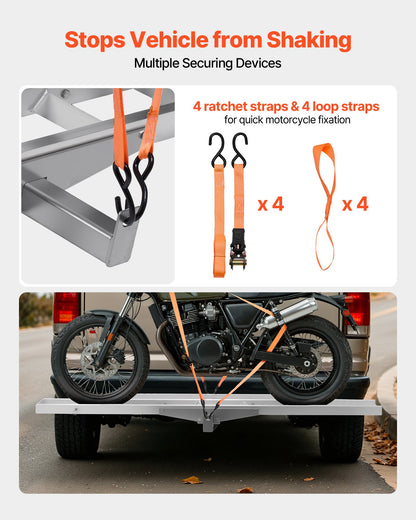 Stops Vehicle from Shaking

Multiple Securing Devices

4 ratchet straps & 4 loop straps
for quick motorcycle fixation

x 4

x 4