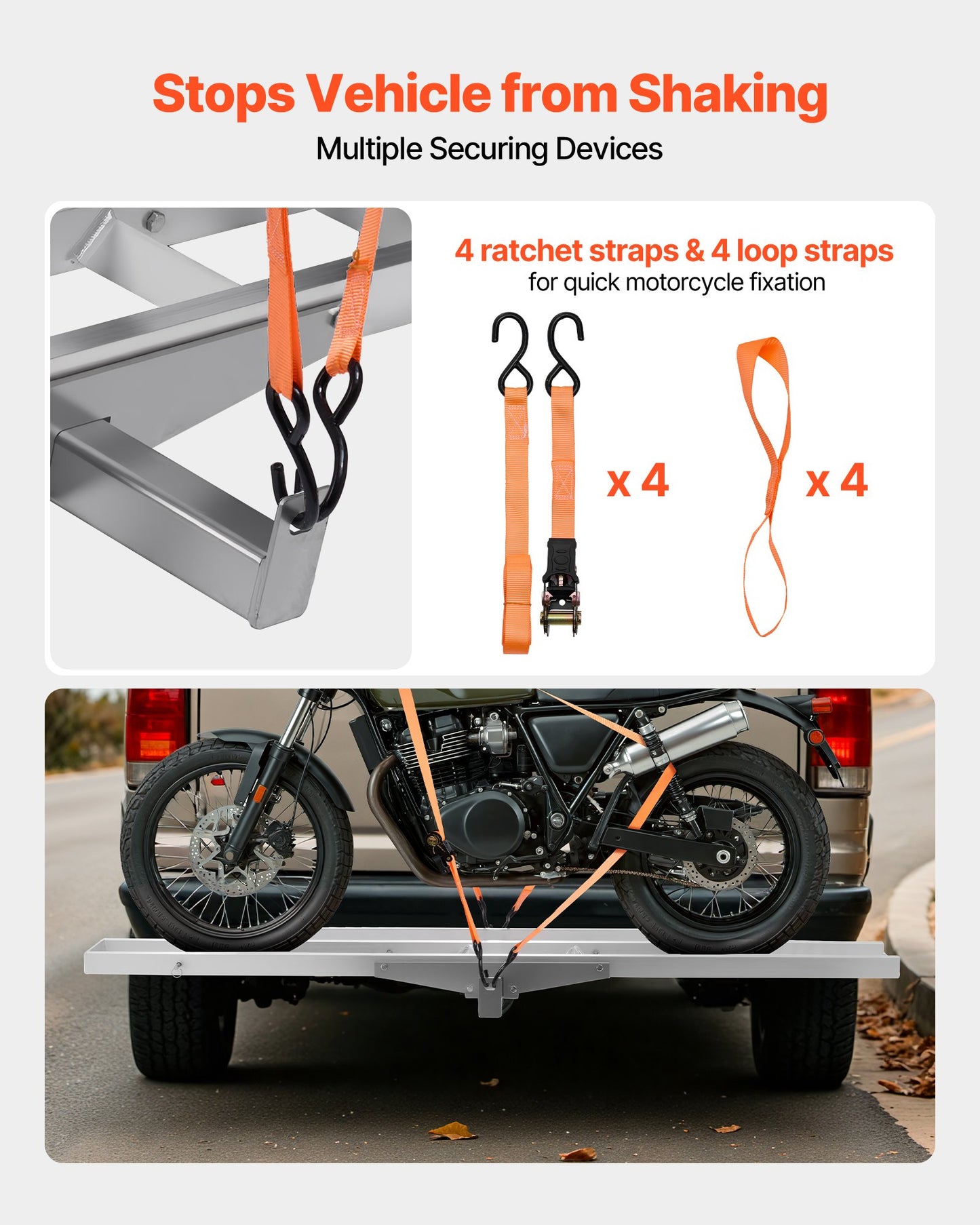 Stops Vehicle from Shaking

Multiple Securing Devices

4 ratchet straps & 4 loop straps
for quick motorcycle fixation

x 4

x 4