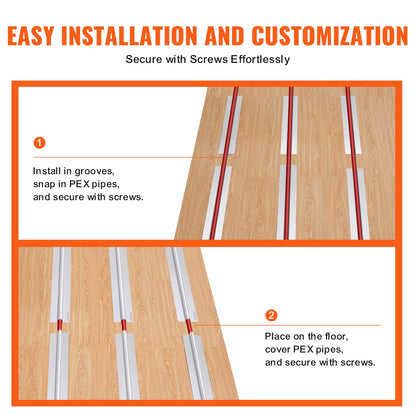 EASY INSTALLATION AND CUSTOMIZATION

Secure with Screws Effortlessly

1

Install in grooves, snap in PEX pipes, and secure with screws.

2

Place on the floor, cover PEX pipes, and secure with screws.