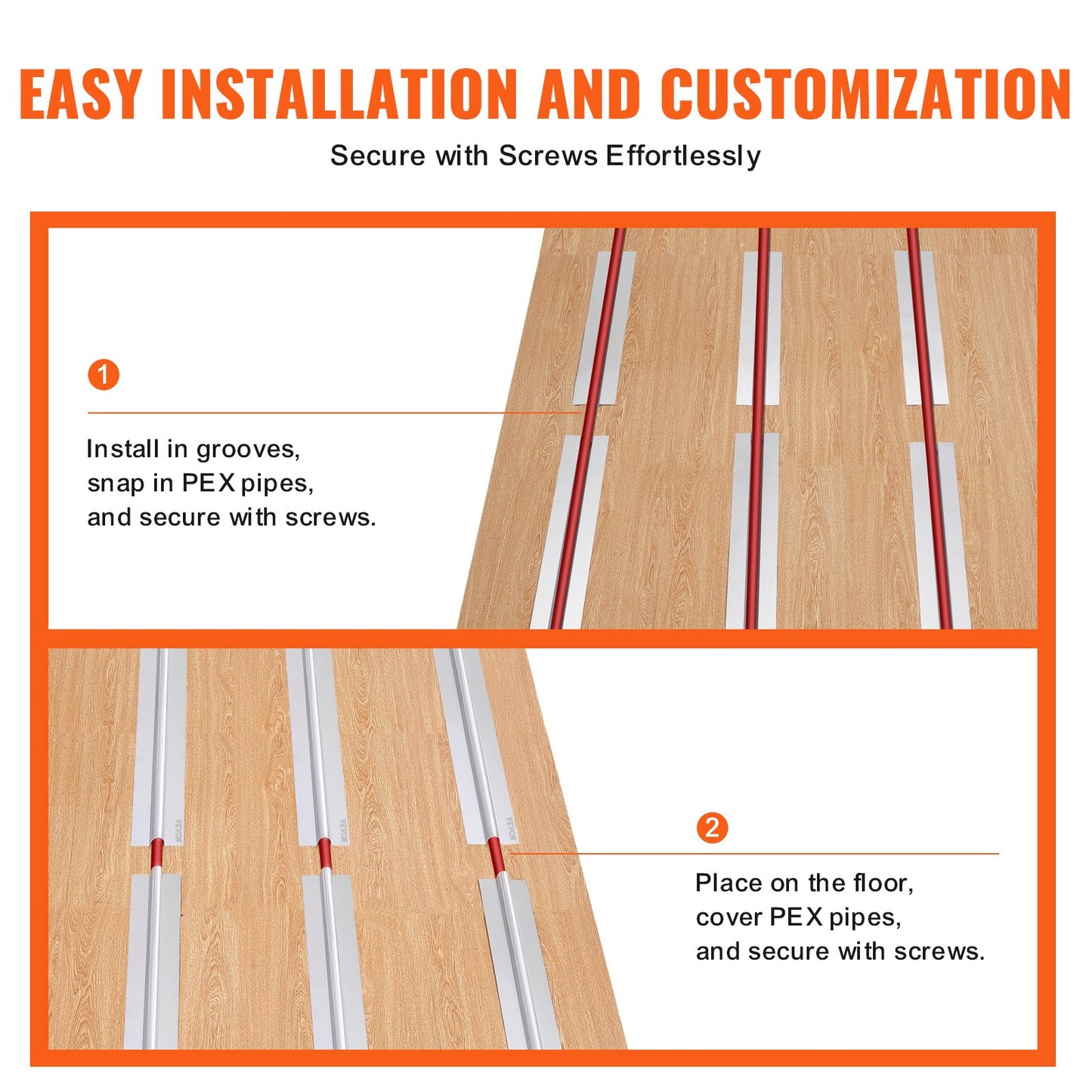 EASY INSTALLATION AND CUSTOMIZATION

Secure with Screws Effortlessly

1

Install in grooves, snap in PEX pipes, and secure with screws.

VEVOR VEVOR VEVOR

2

Place on the floor, cover PEX pipes, and secure with screws.