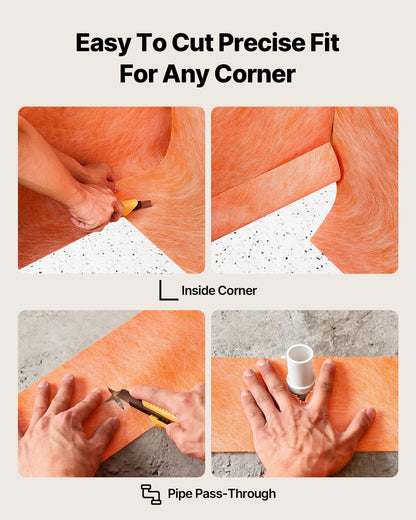 Easy To Cut Precise Fit For Any Corner

Inside Corner

Pipe Pass-Through