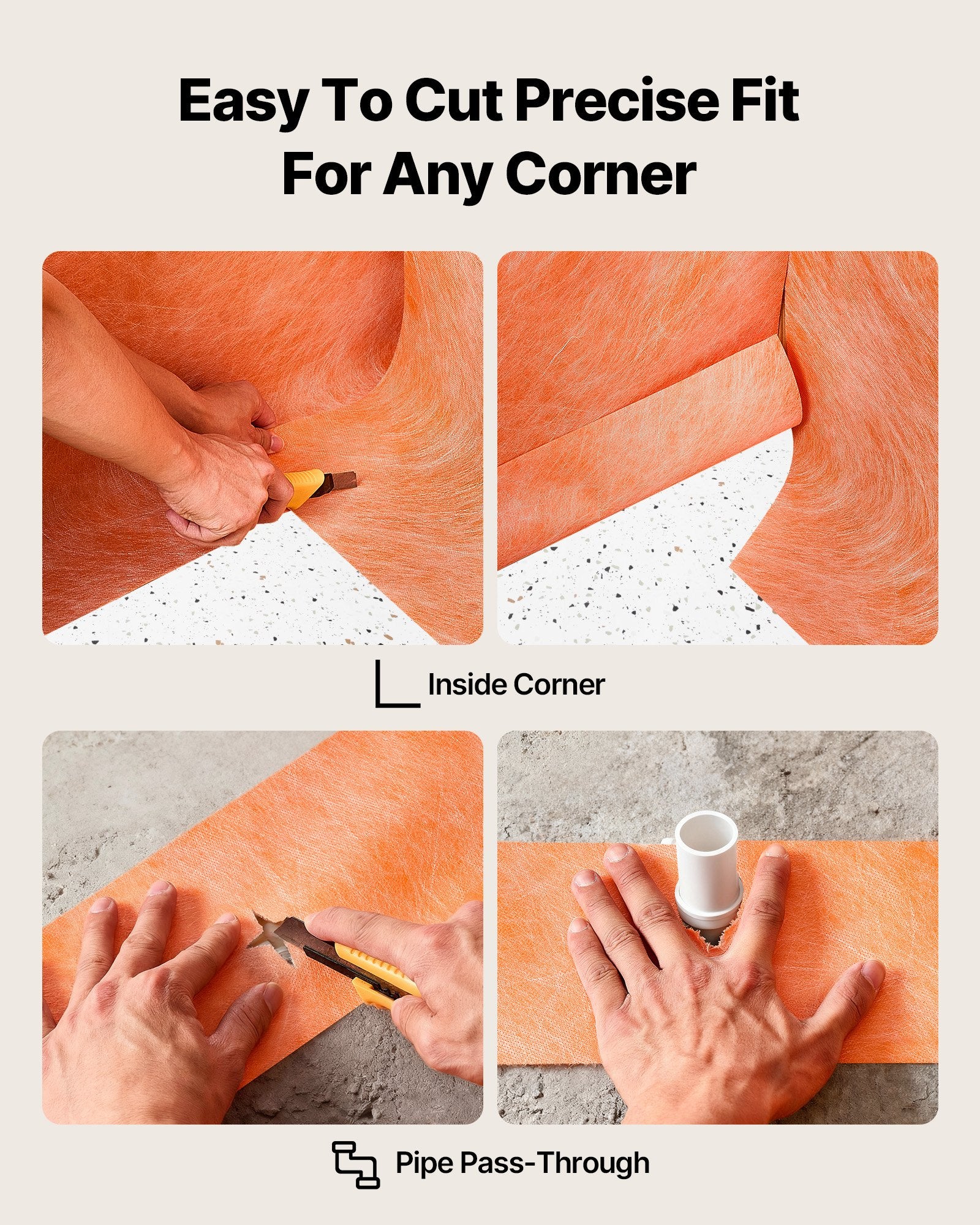 Easy To Cut Precise Fit For Any Corner

Inside Corner

Pipe Pass-Through