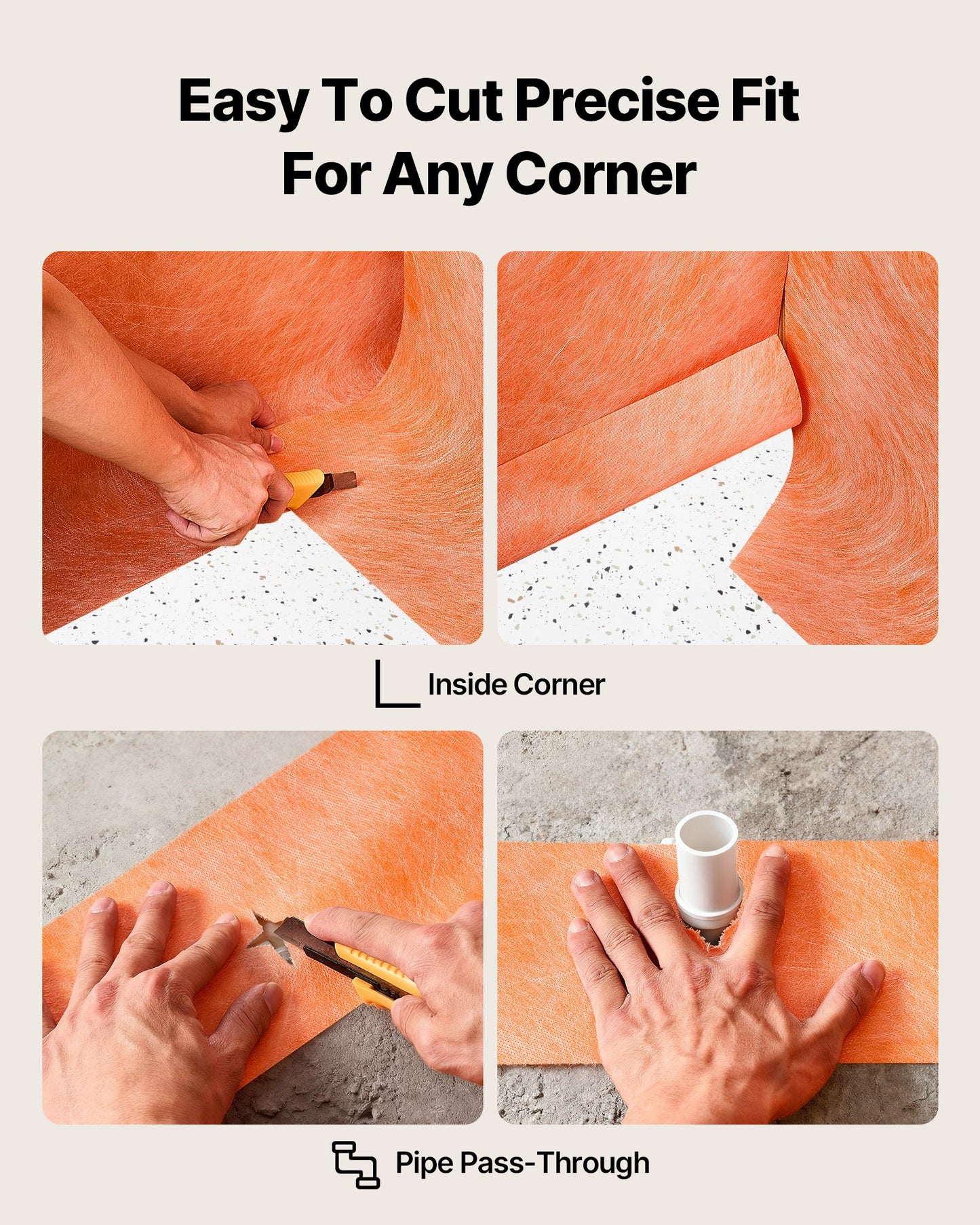 Easy To Cut Precise Fit
For Any Corner

Inside Corner

Pipe Pass-Through