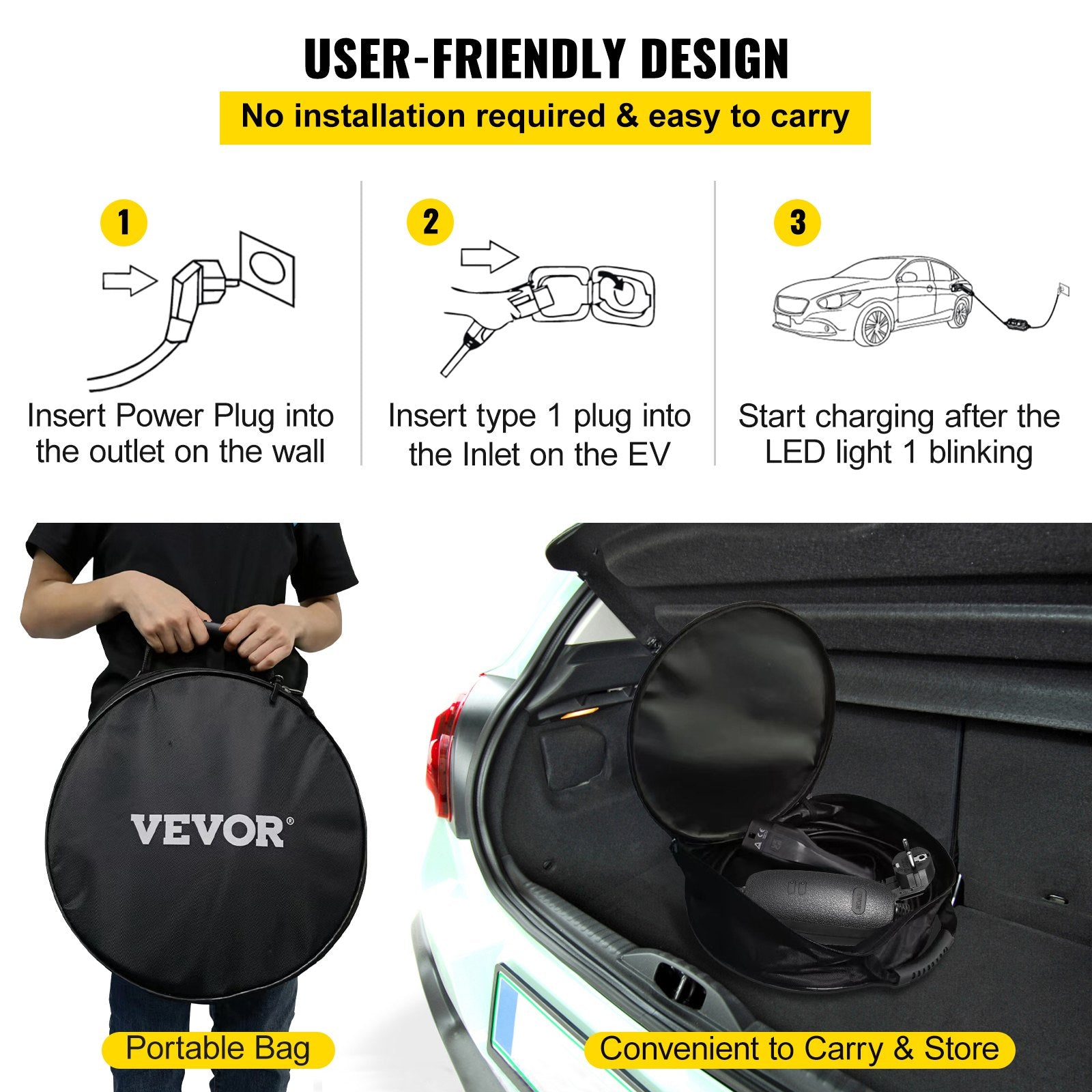 USER-FRIENDLY DESIGN

No installation required & easy to carry

1

Insert Power Plug into the outlet on the wall

2

Insert type 1 plug into the Inlet on the EV

3

Start charging after the LED light 1 blinking

VEVOR®

Portable Bag

Convenient to Carry & Store