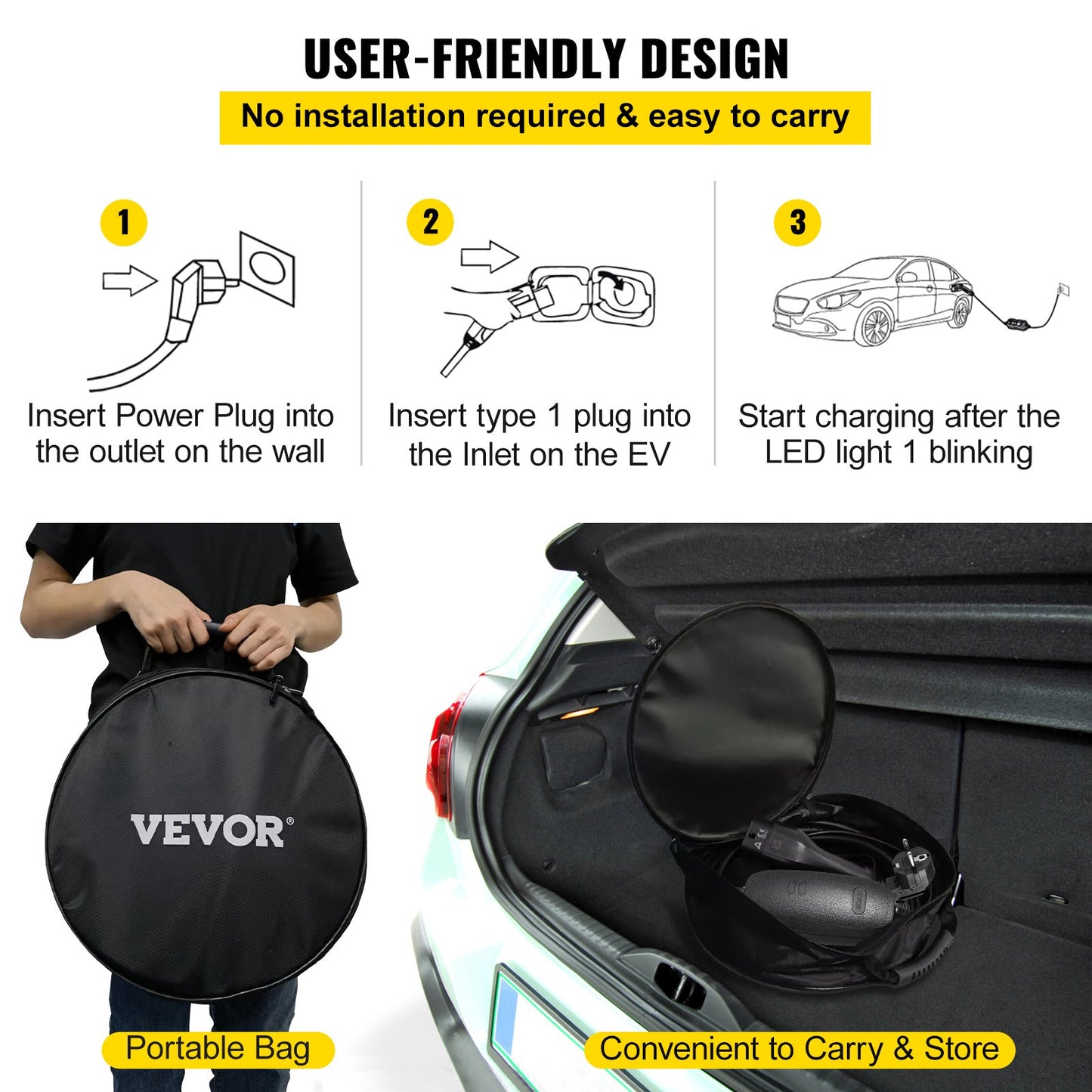 USER-FRIENDLY DESIGN

No installation required & easy to carry

1

Insert Power Plug into the outlet on the wall

2

Insert type 1 plug into the Inlet on the EV

3

Start charging after the LED light 1 blinking

VEVOR®

Portable Bag

Convenient to Carry & Store