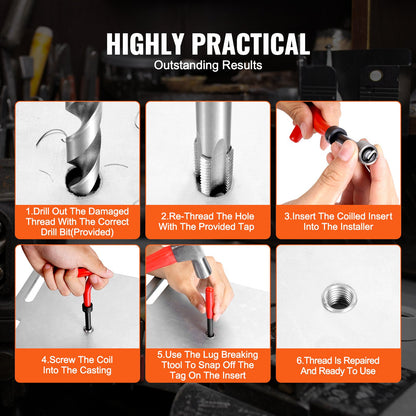 HIGHLY PRACTICAL
Outstanding Results

1.Drill Out The Damaged Thread With The Correct Drill Bit(Provided)

2.Re-Thread The Hole With The Provided Tap

3.Insert The Coilled Insert Into The Installer

4.Screw The Coil Into The Casting

5.Use The Lug Breaking Ttool To Snap Off The Tag On The Insert

6.Thread Is Repaired And Ready To Use