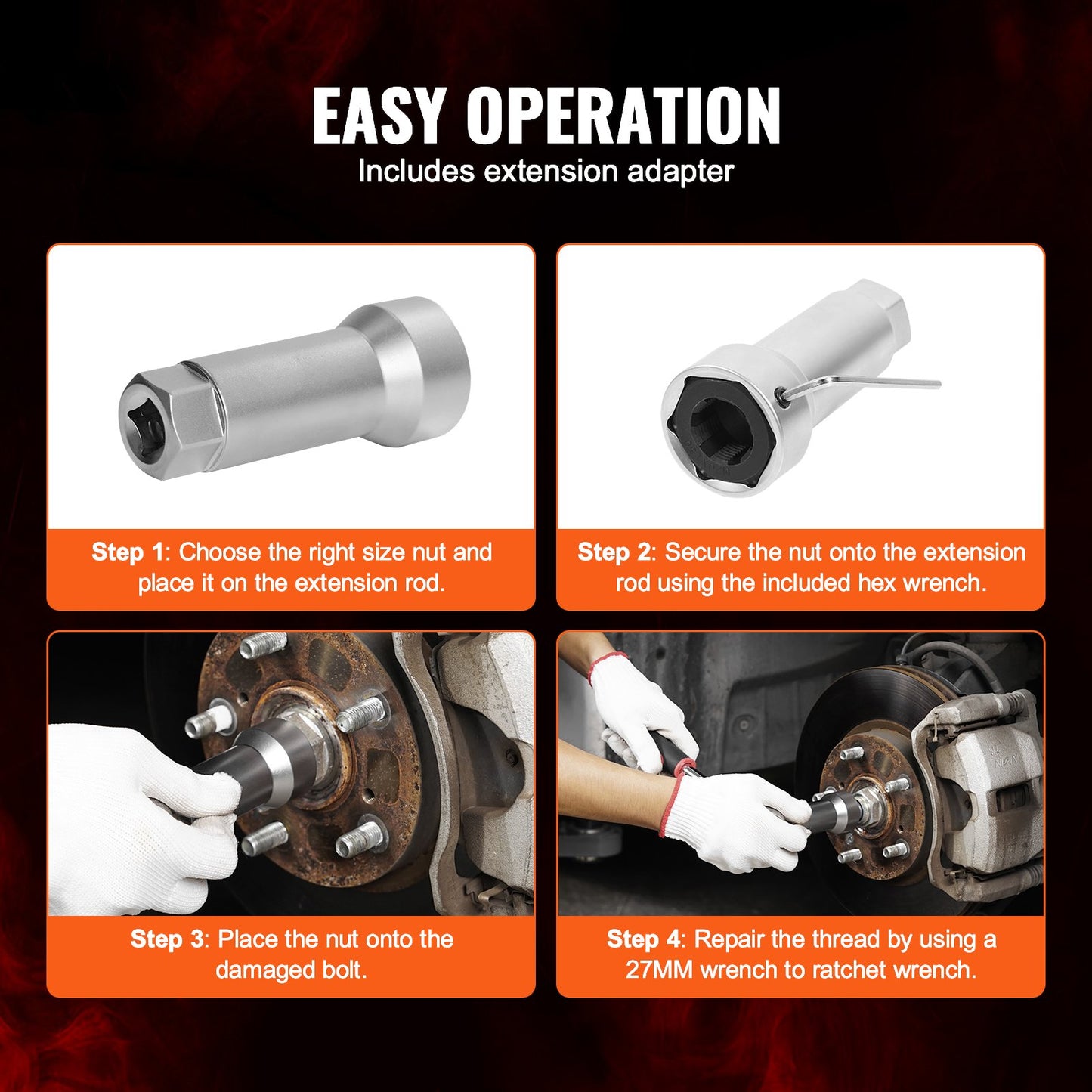 EASY OPERATION
Includes extension adapter

Step 1: Choose the right size nut and place it on the extension rod.

Step 2: Secure the nut onto the extension rod using the included hex wrench.

Step 3: Place the nut onto the damaged bolt.

Step 4: Repair the thread by using a 27MM wrench to ratchet wrench.