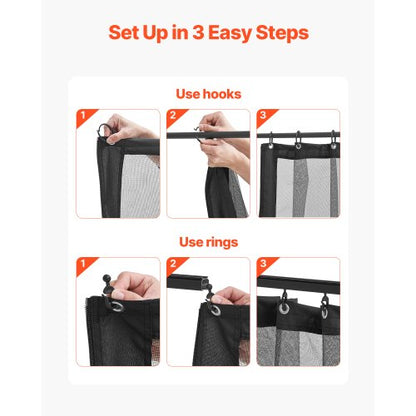 Set Up in 3 Easy Steps

Use hooks

1

2

3

Use rings

1

2

3