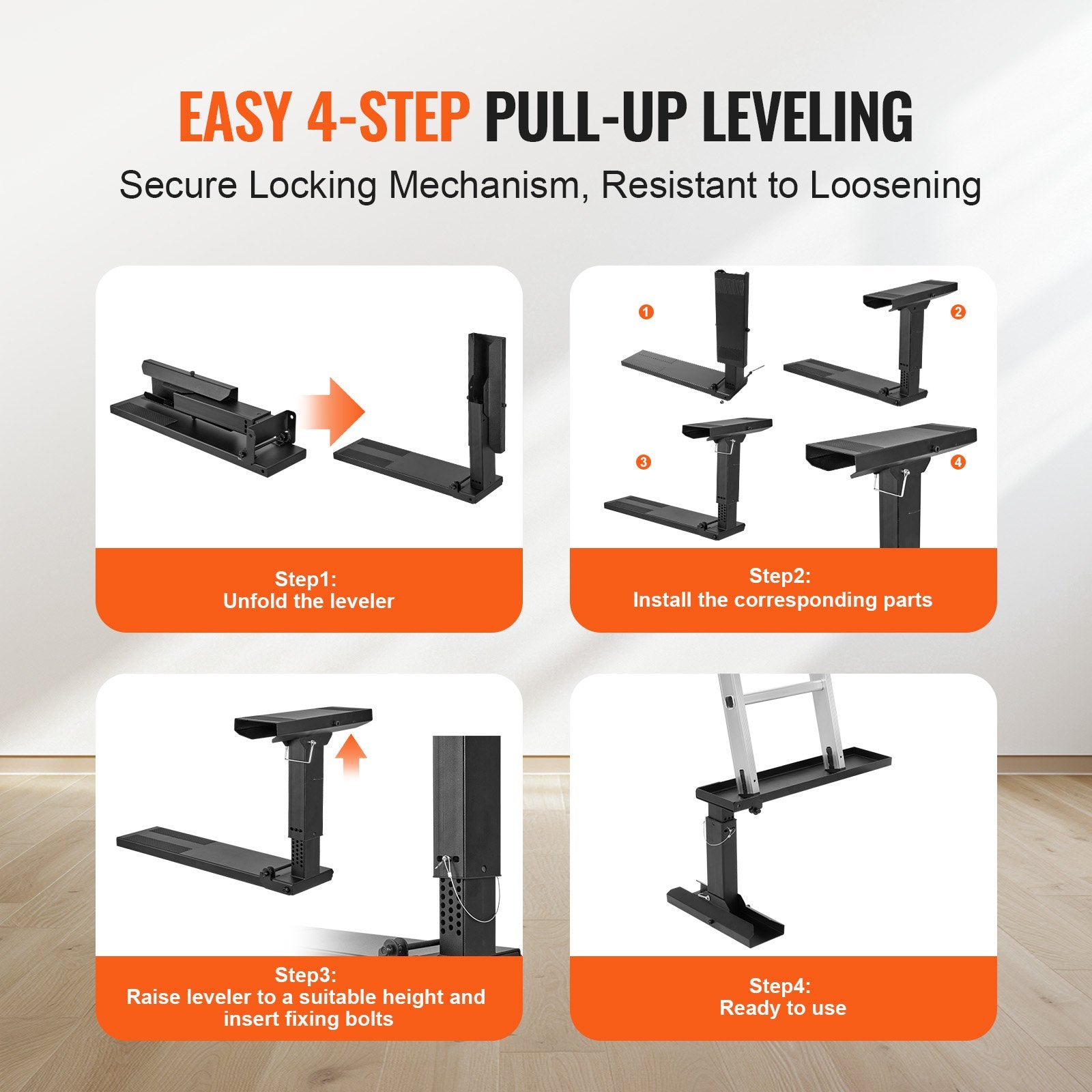 EASY 4-STEP PULL-UP LEVELING

Secure Locking Mechanism, Resistant to Loosening

Step1:
Unfold the leveler

1
2
3
4

Step2:
Install the corresponding parts

Step3:
Raise leveler to a suitable height and insert fixing bolts

Step4:
Ready to use