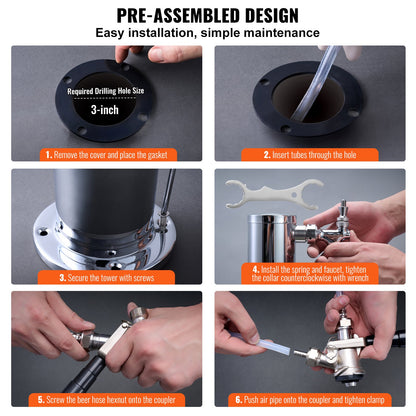 PRE-ASSEMBLED DESIGN
Easy installation, simple maintenance

Required Drilling Hole Size
3-inch

1. Remove the cover and place the gasket

2. Insert tubes through the hole

3. Secure the tower with screws

4. Install the spring and faucet, tighten the collar counterclockwise with wrench

5. Screw the beer hose hexnut onto the coupler

6. Push air pipe onto the coupler and tighten clamp