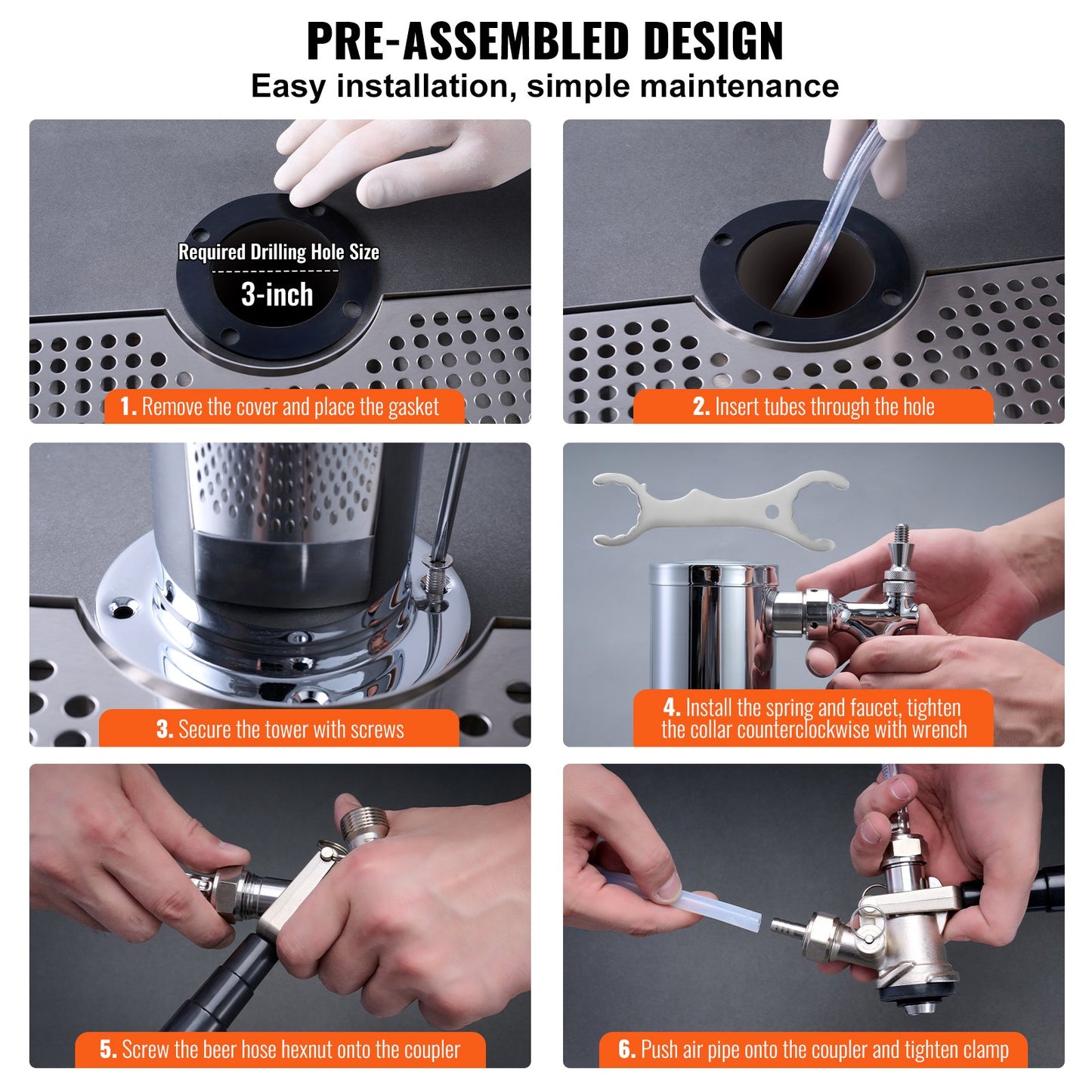 PRE-ASSEMBLED DESIGN

Easy installation, simple maintenance

Required Drilling Hole Size

3-inch

1. Remove the cover and place the gasket

2. Insert tubes through the hole

3. Secure the tower with screws

4. Install the spring and faucet, tighten the collar counterclockwise with wrench

5. Screw the beer hose hexnut onto the coupler

6. Push air pipe onto the coupler and tighten clamp