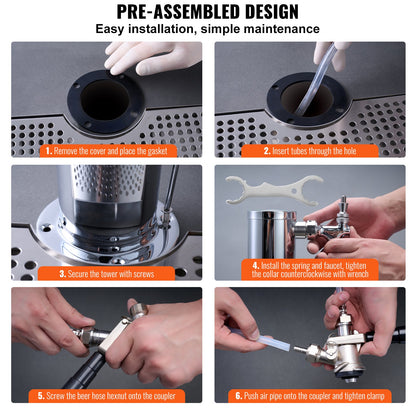 PRE-ASSEMBLED DESIGN
Easy installation, simple maintenance

1. Remove the cover and place the gasket

2. Insert tubes through the hole

3. Secure the tower with screws

4. Install the spring and faucet, tighten the collar counterclockwise with wrench

5. Screw the beer hose hexnut onto the coupler

6. Push air pipe onto the coupler and tighten clamp