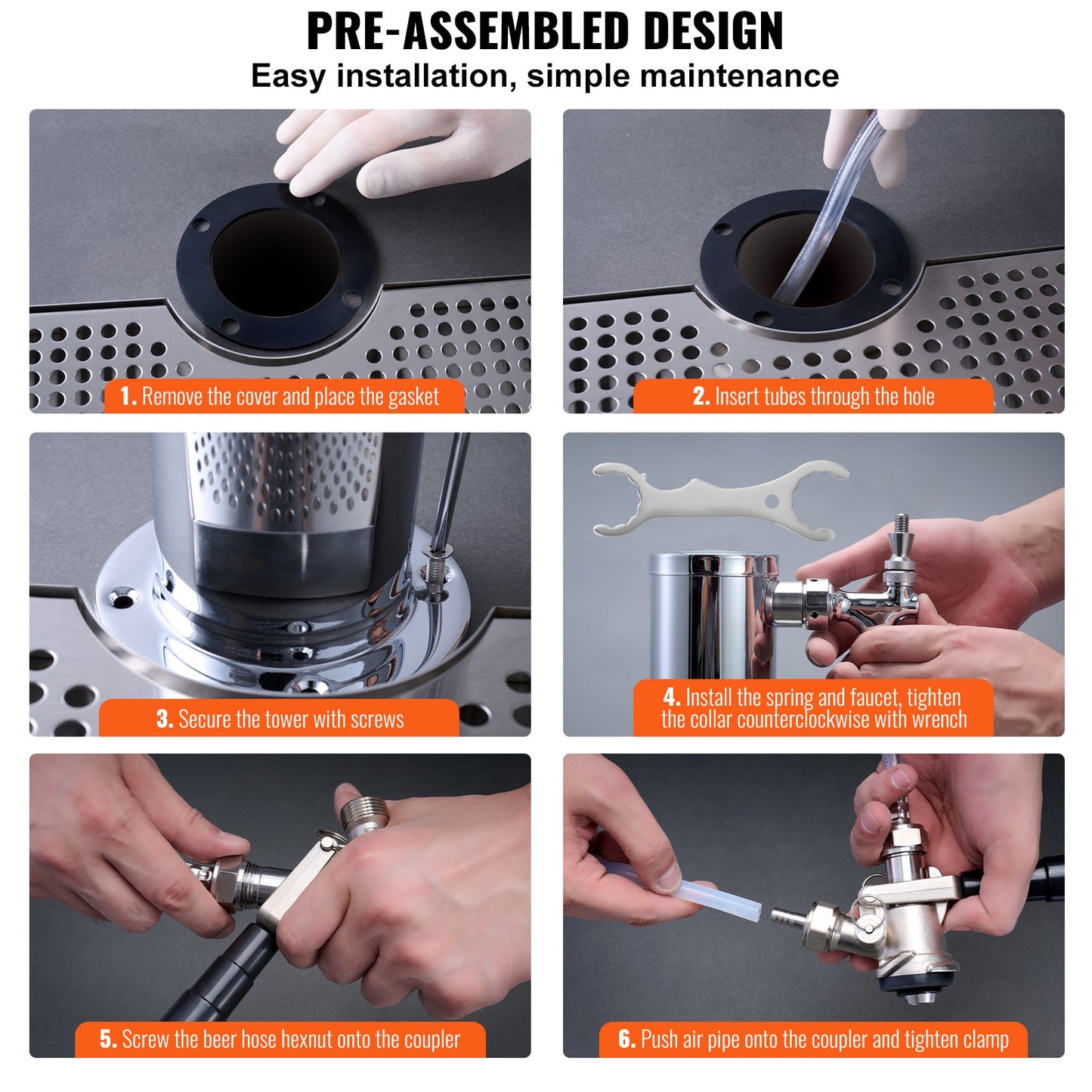 PRE-ASSEMBLED DESIGN
Easy installation, simple maintenance

1. Remove the cover and place the gasket

2. Insert tubes through the hole

3. Secure the tower with screws

4. Install the spring and faucet, tighten the collar counterclockwise with wrench

5. Screw the beer hose hexnut onto the coupler

6. Push air pipe onto the coupler and tighten clamp