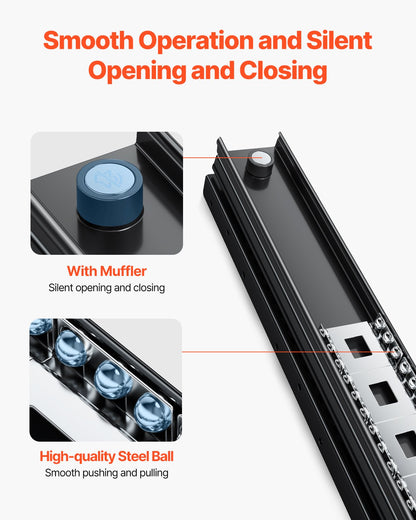 Smooth Operation and Silent Opening and Closing

With Muffler
Silent opening and closing

High-quality Steel Ball
Smooth pushing and pulling