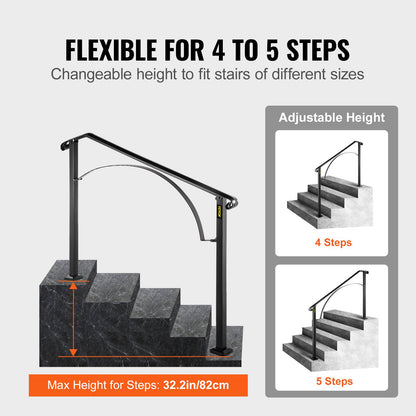 FLEXIBLE FOR 4 TO 5 STEPS
Changeable height to fit stairs of different sizes

Max Height for Steps: 32.2in/82cm

Adjustable Height

4 Steps

5 Steps