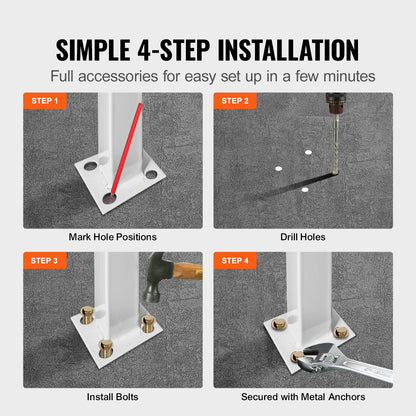 SIMPLE 4-STEP INSTALLATION

Full accessories for easy set up in a few minutes

STEP 1

Mark Hole Positions

STEP 2

Drill Holes

STEP 3

Install Bolts

STEP 4

Secured with Metal Anchors