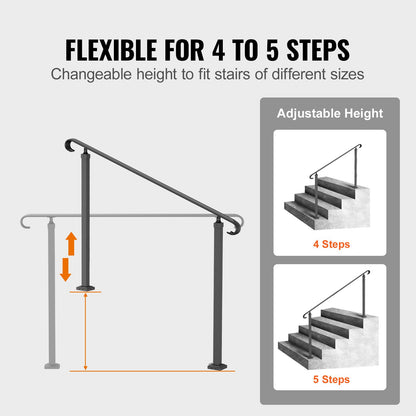 FLEXIBLE FOR 4 TO 5 STEPS
Changeable height to fit stairs of different sizes

Adjustable Height

4 Steps

5 Steps