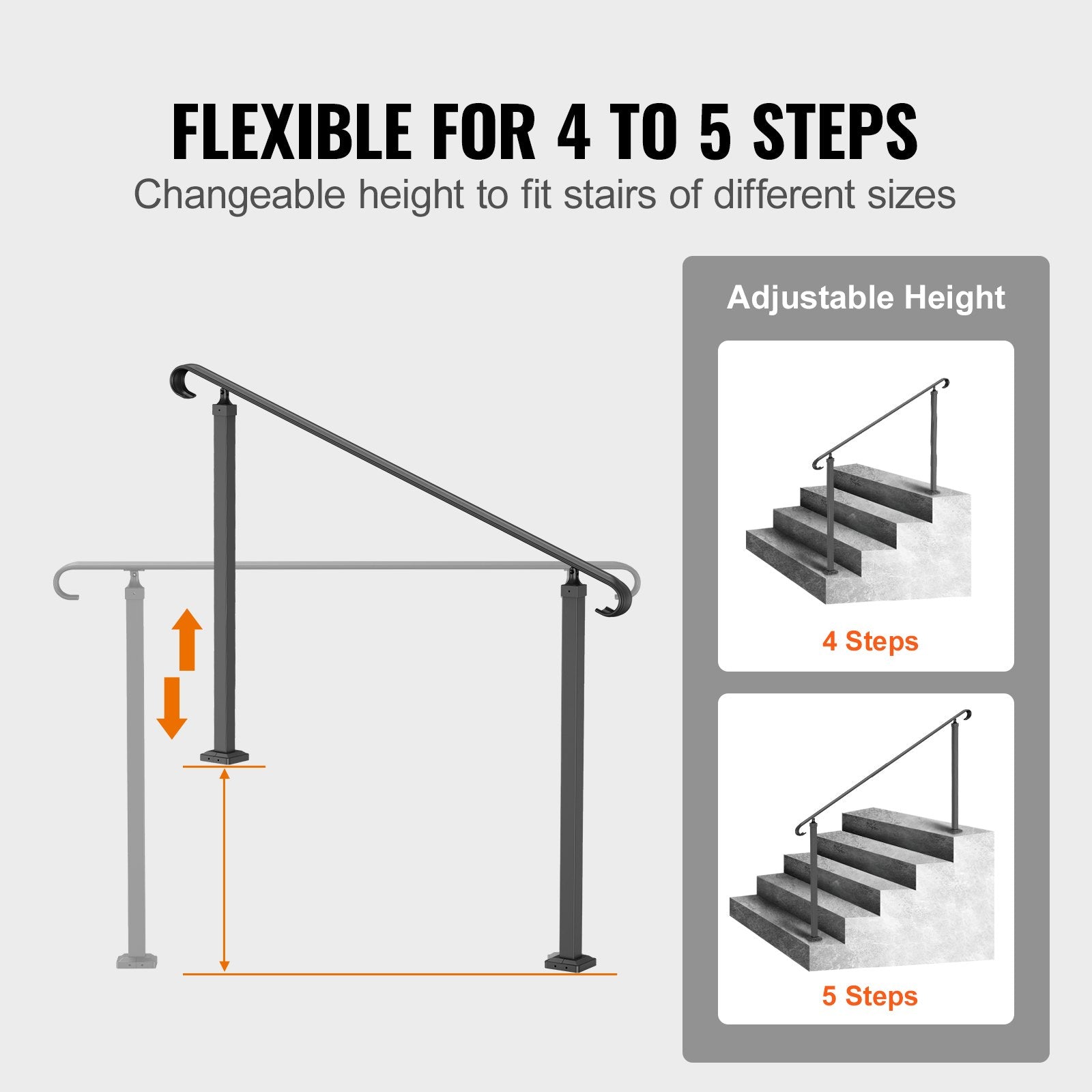 FLEXIBLE FOR 4 TO 5 STEPS
Changeable height to fit stairs of different sizes

Adjustable Height

4 Steps

5 Steps