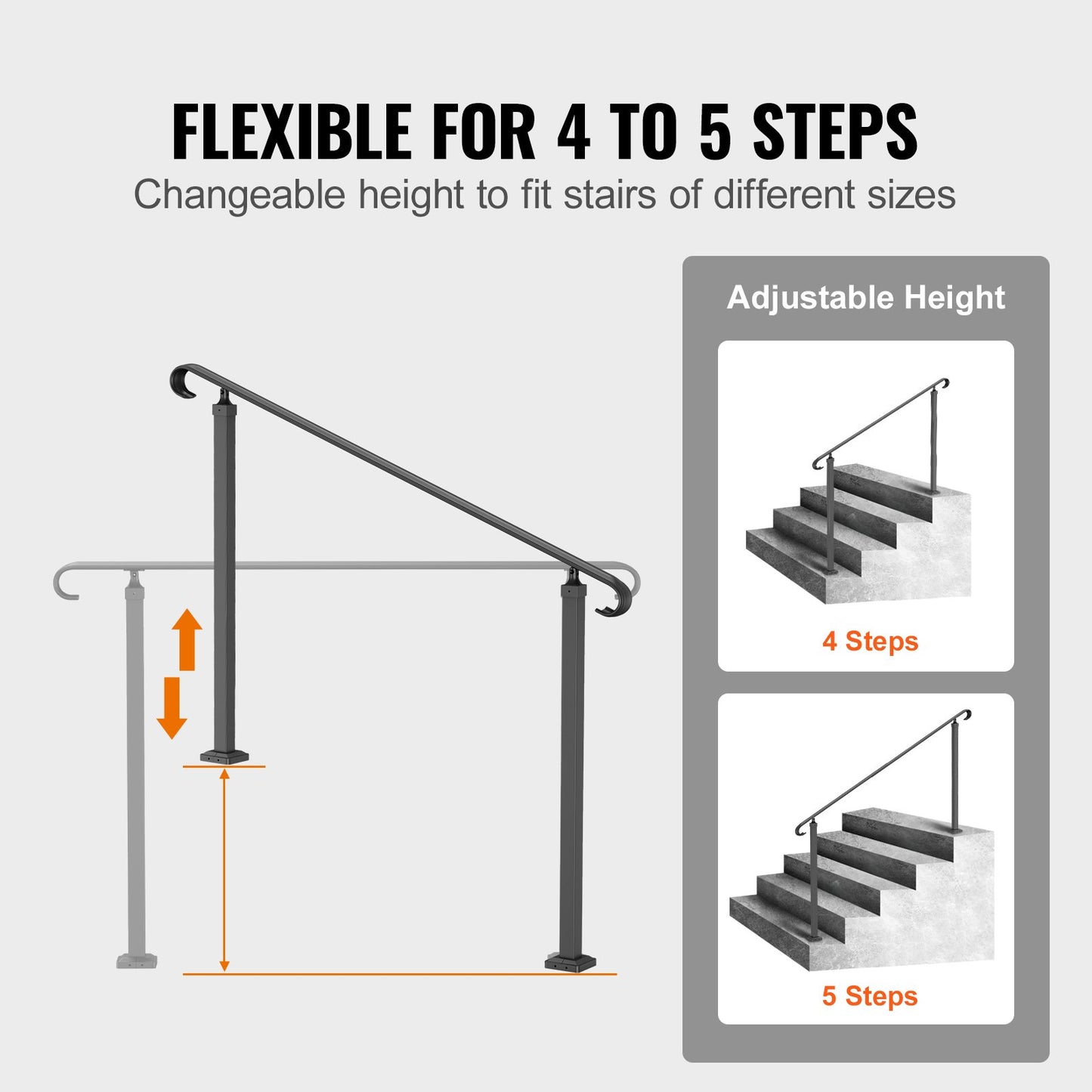 FLEXIBLE FOR 4 TO 5 STEPS
Changeable height to fit stairs of different sizes

Adjustable Height

4 Steps

5 Steps