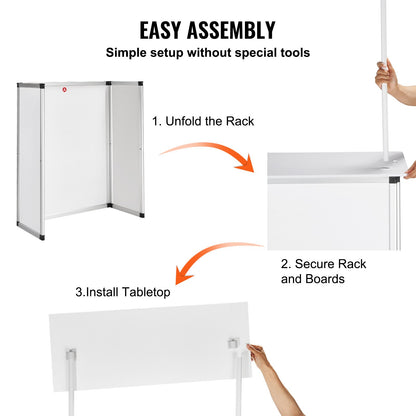 EASY ASSEMBLY
Simple setup without special tools

1. Unfold the Rack

2. Secure Rack and Boards

3.Install Tabletop