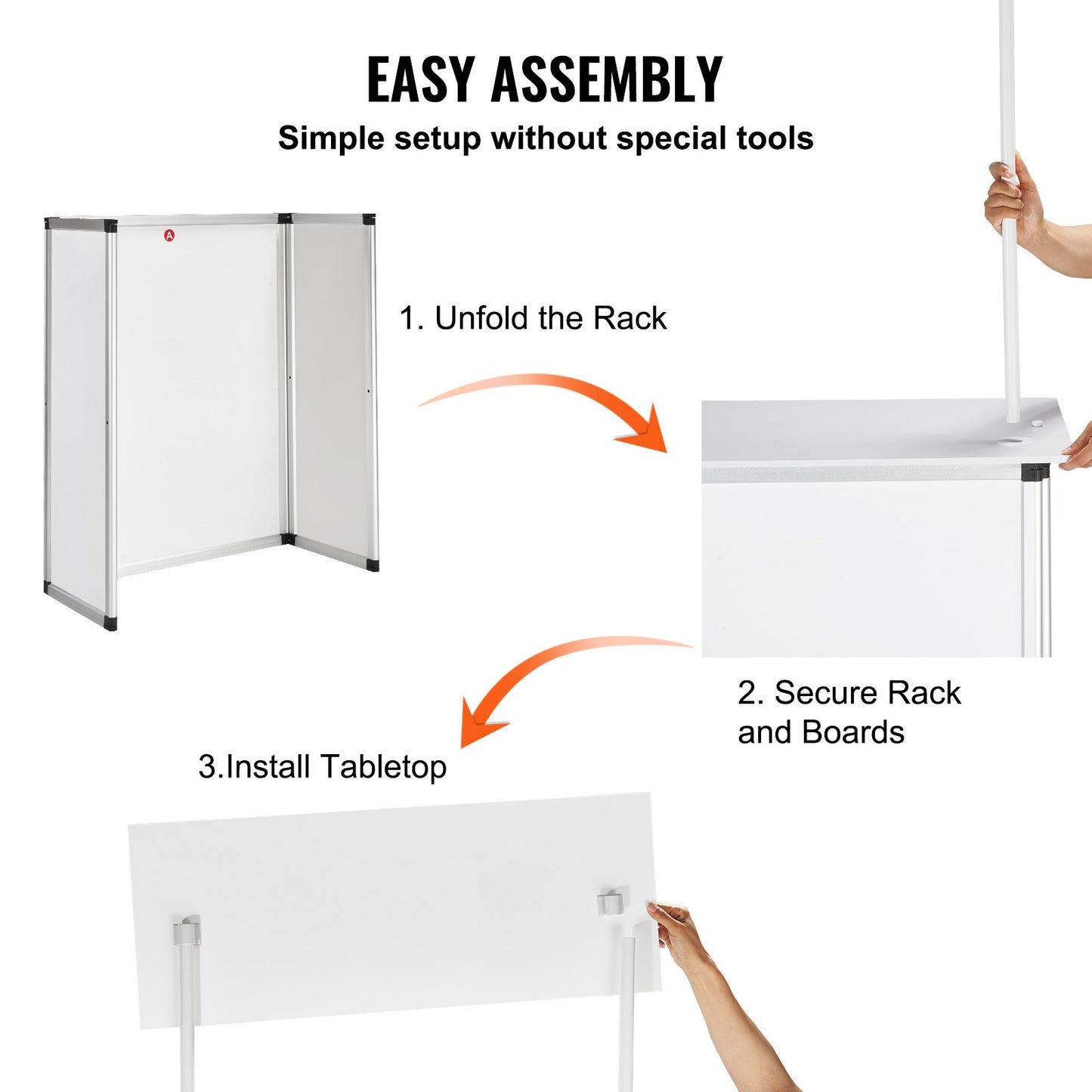 EASY ASSEMBLY

Simple setup without special tools

A

1. Unfold the Rack

2. Secure Rack and Boards

3.Install Tabletop